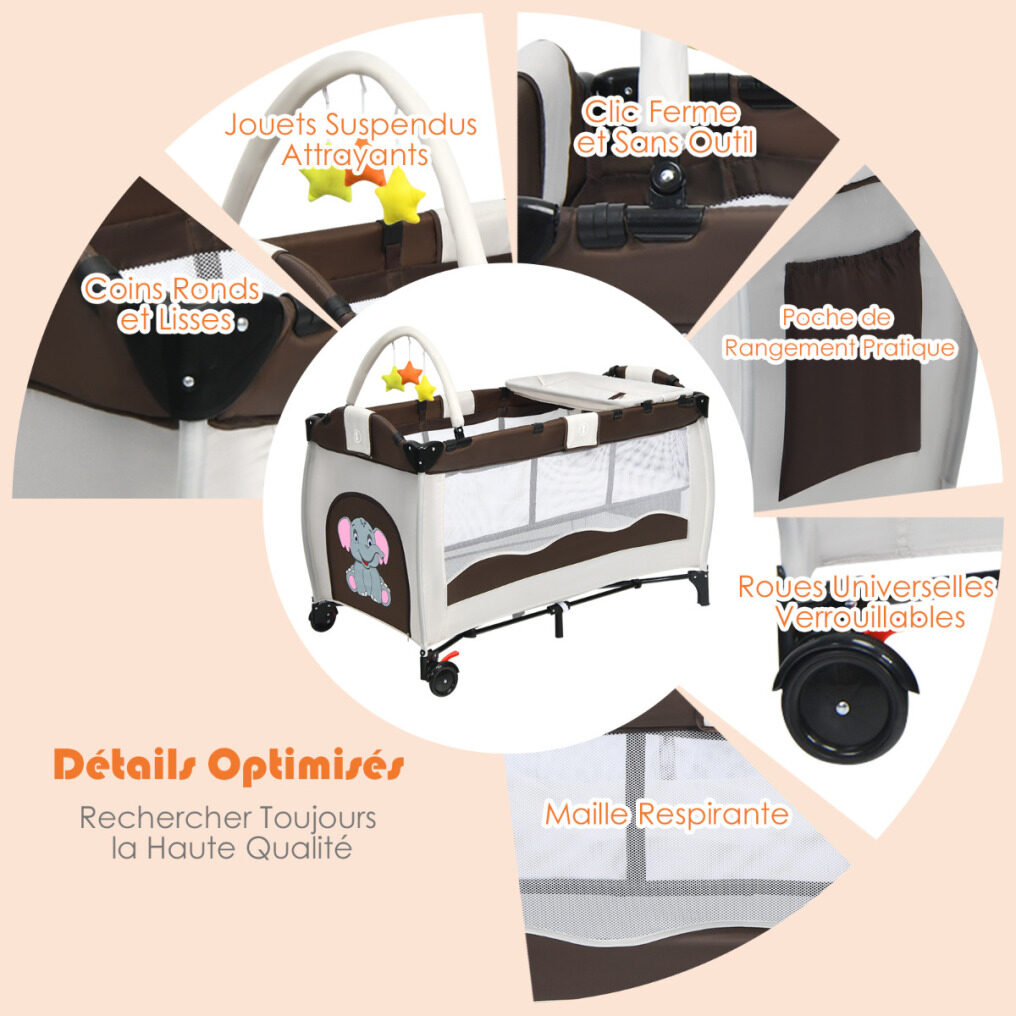 Jouets Suspendus Attrayants

Clic Ferme et Sans Outil

Coins Ronds et Lisses

Poche de Rangement Pratique

Roues Universelles Verrouillables

Maille Respirante

Détails Optimisés

Rechercher Toujours la Haute Qualité