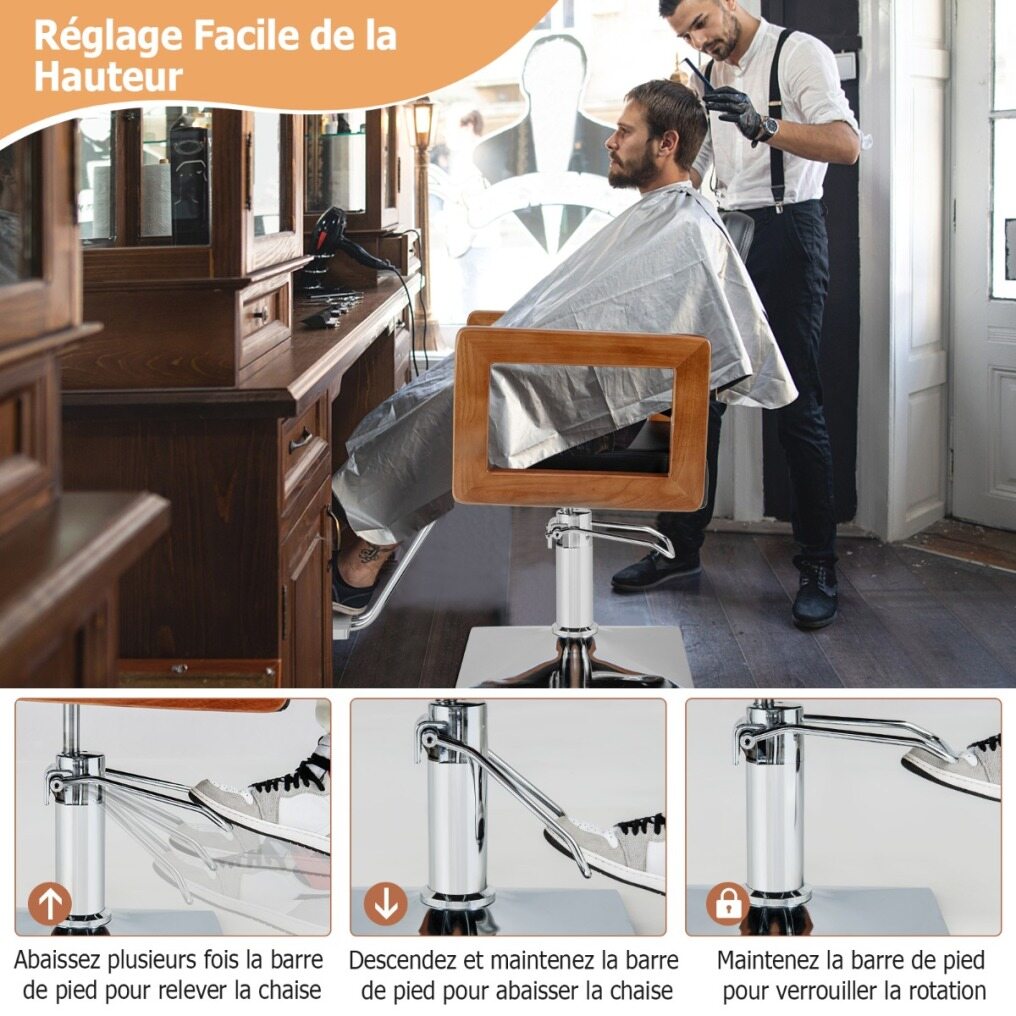 Réglage Facile de la Hauteur

Abaissez plusieurs fois la barre de pied pour relever la chaise

Descendez et maintenez la barre de pied pour abaisser la chaise

Maintenez la barre de pied pour verrouiller la rotation