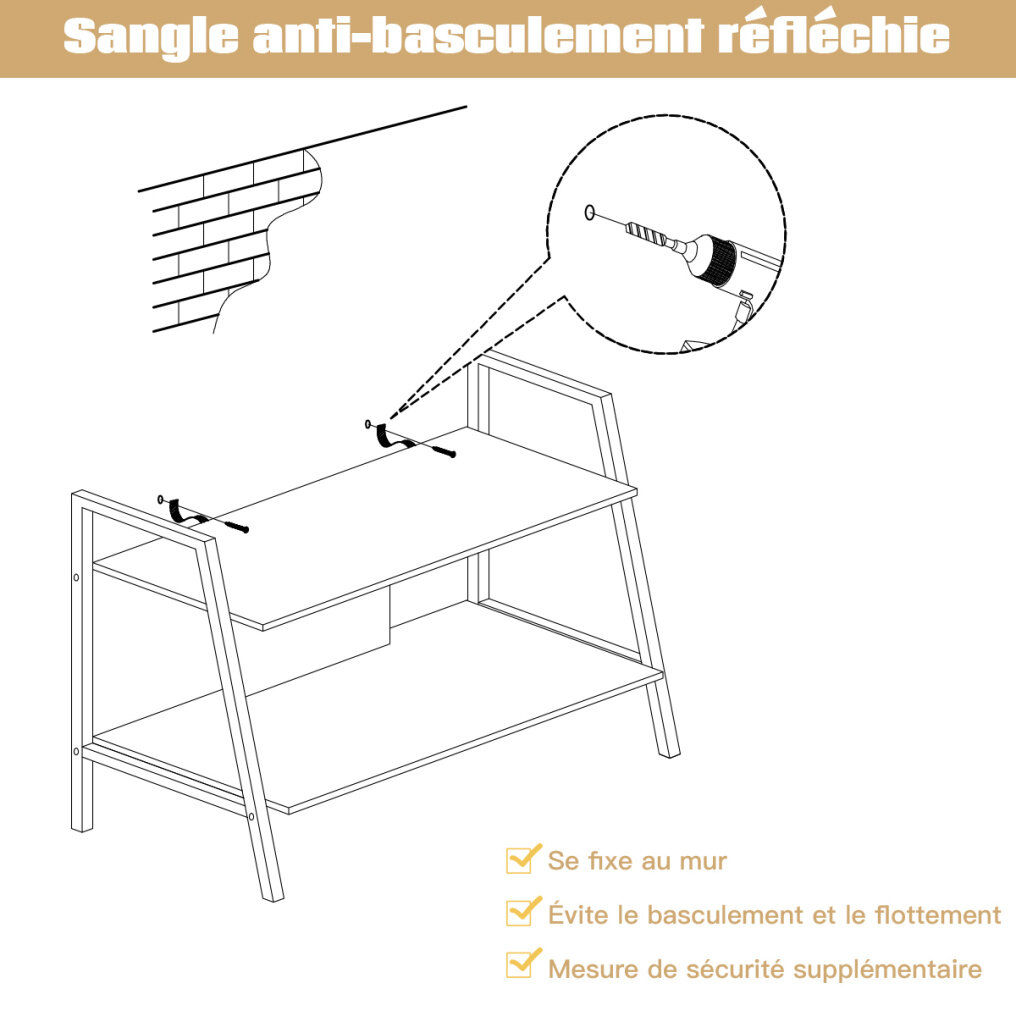 Sangle anti-basculement réfléchie

Se fixe au mur

Évite le basculement et le flottement

Mesure de sécurité supplémentaire