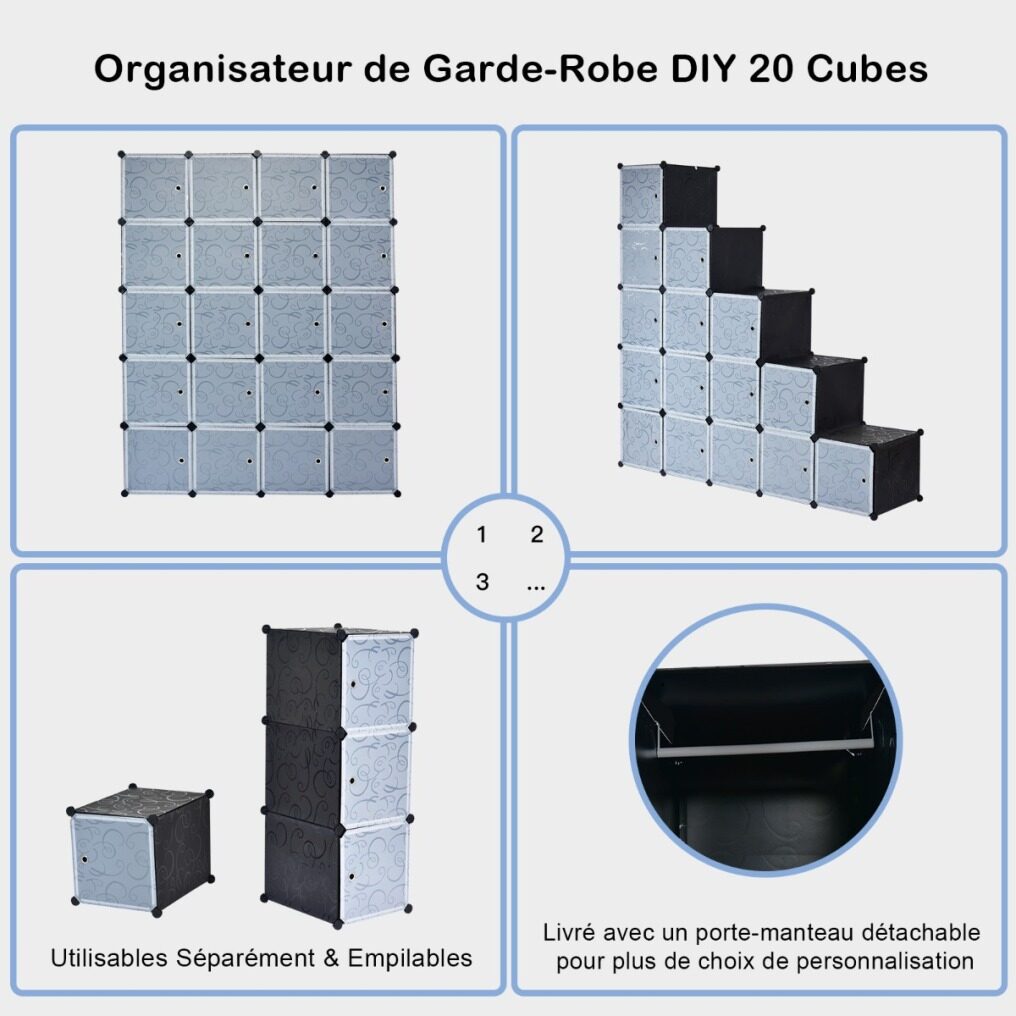 Organisateur de Garde-Robe DIY 20 Cubes

1 2
3 ...

Utilisables Séparément & Empilables

Livré avec un porte-manteau détachable pour plus de choix de personnalisation