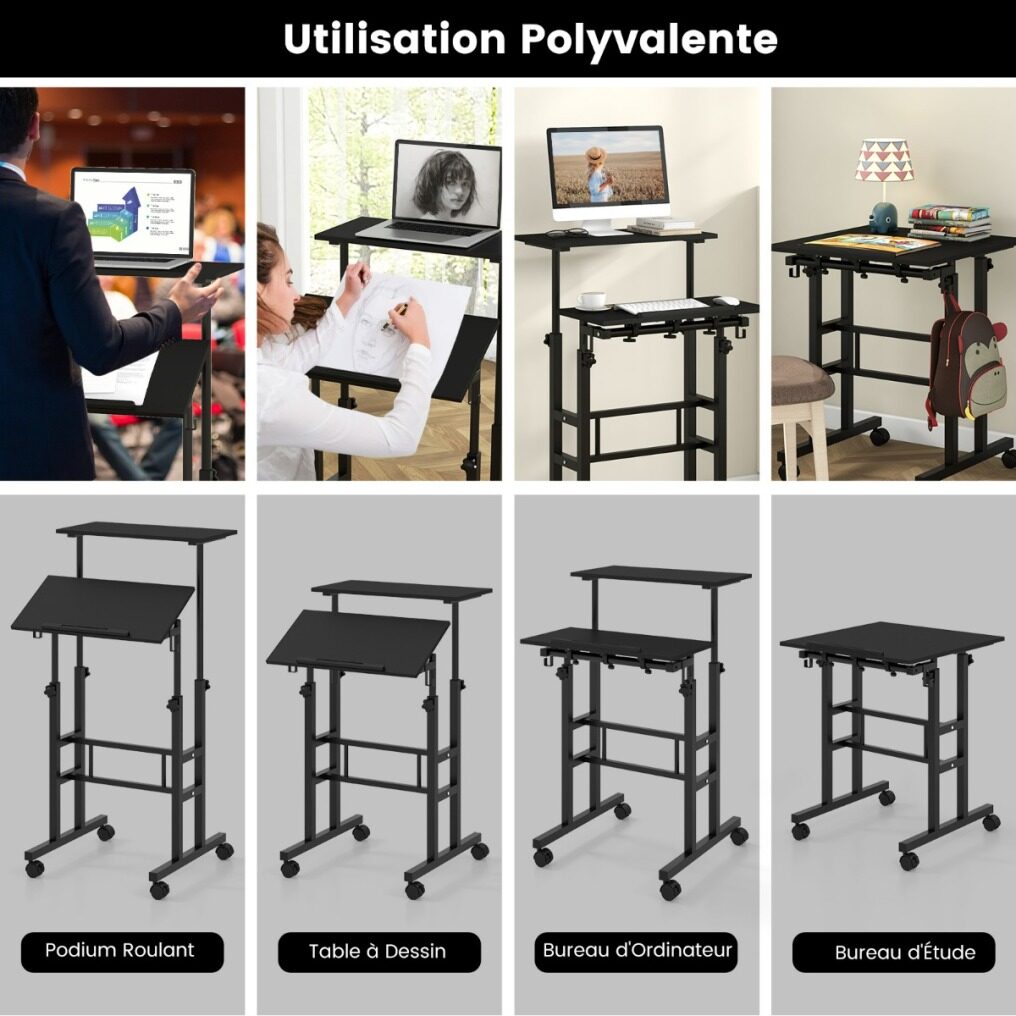 Utilisation Polyvalente

Podium Roulant

Table à Dessin

Bureau d'Ordinateur

Bureau d'Étude