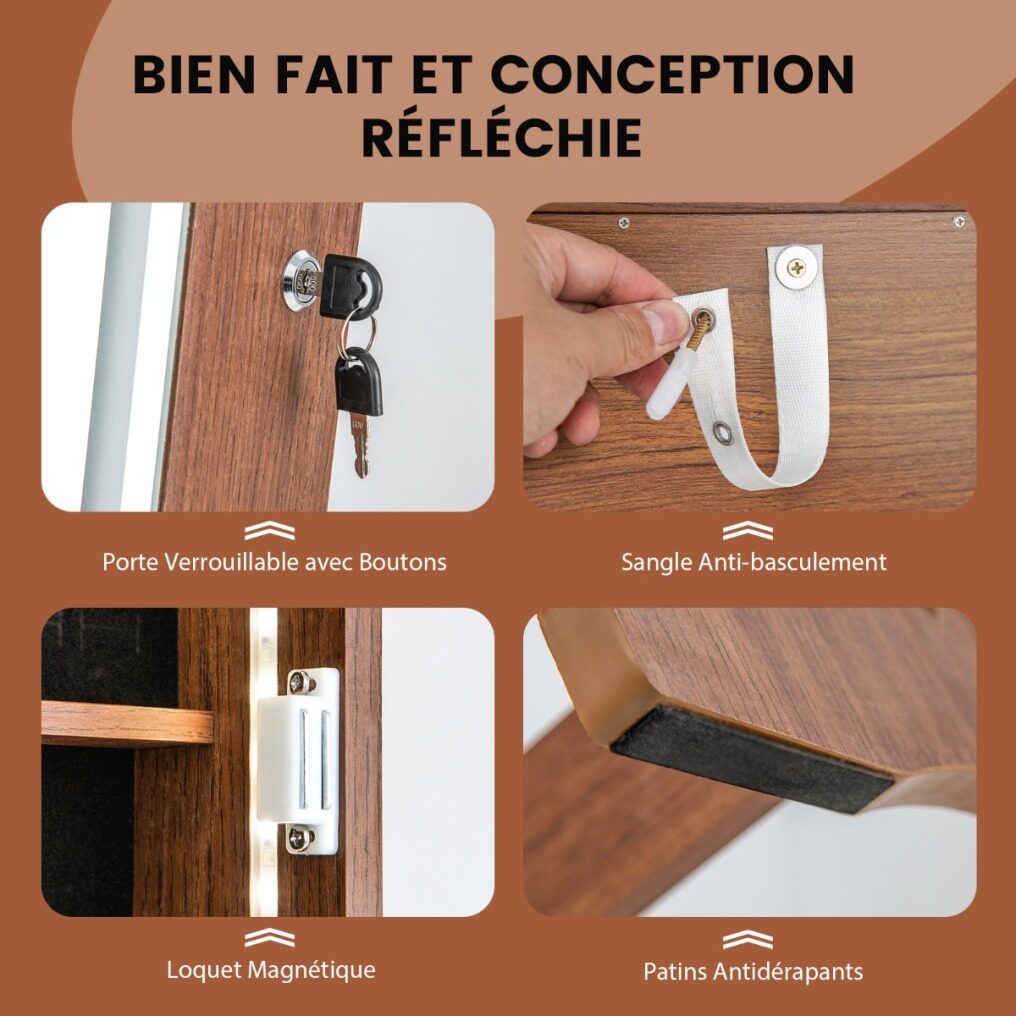 BIEN FAIT ET CONCEPTION RÉFLÉCHIE

Porte Verrouillable avec Boutons

Sangle Anti-basculement

Loquet Magnétique

Patins Antidérapants