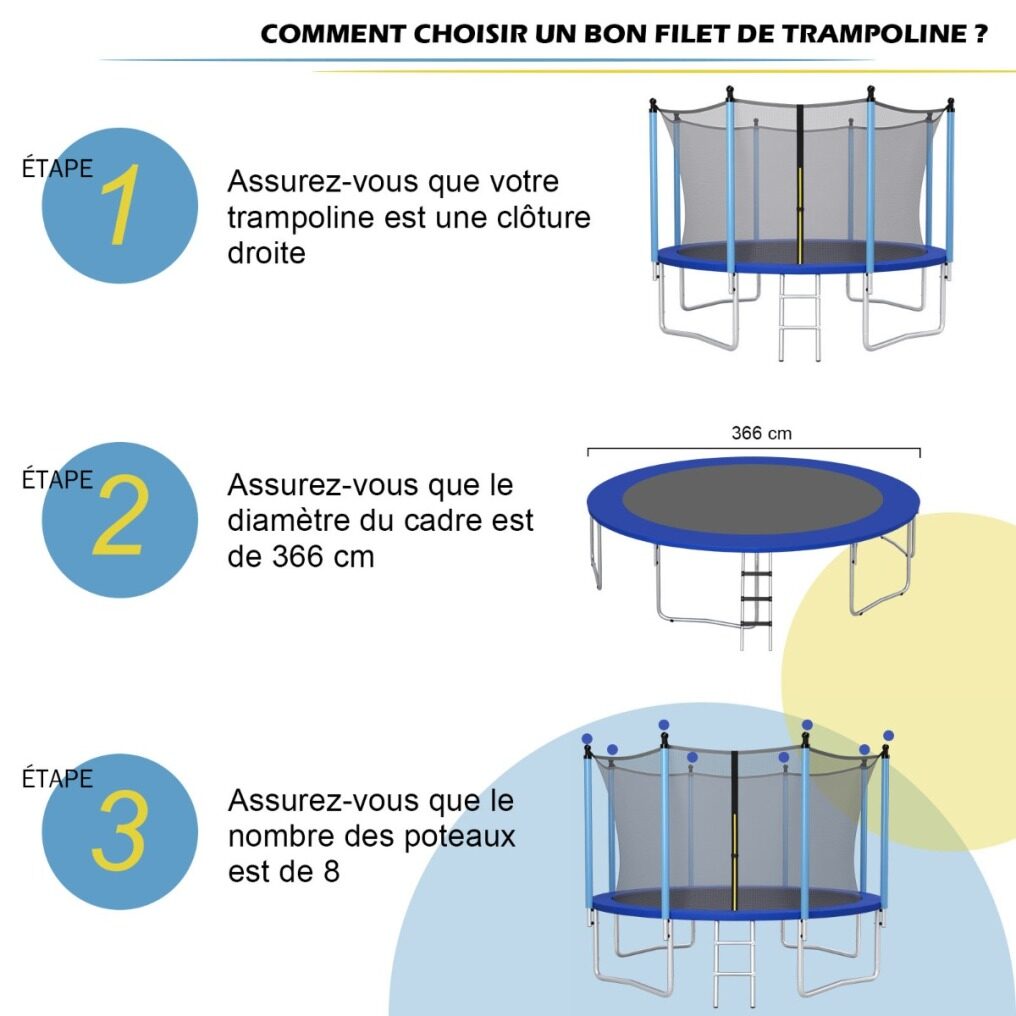 COMMENT CHOISIR UN BON FILET DE TRAMPOLINE ?

ÉTAPE 1

Assurez-vous que votre trampoline est une clôture droite

ÉTAPE 2

Assurez-vous que le diamètre du cadre est de 366 cm

366 cm

ÉTAPE 3

Assurez-vous que le nombre des poteaux est de 8