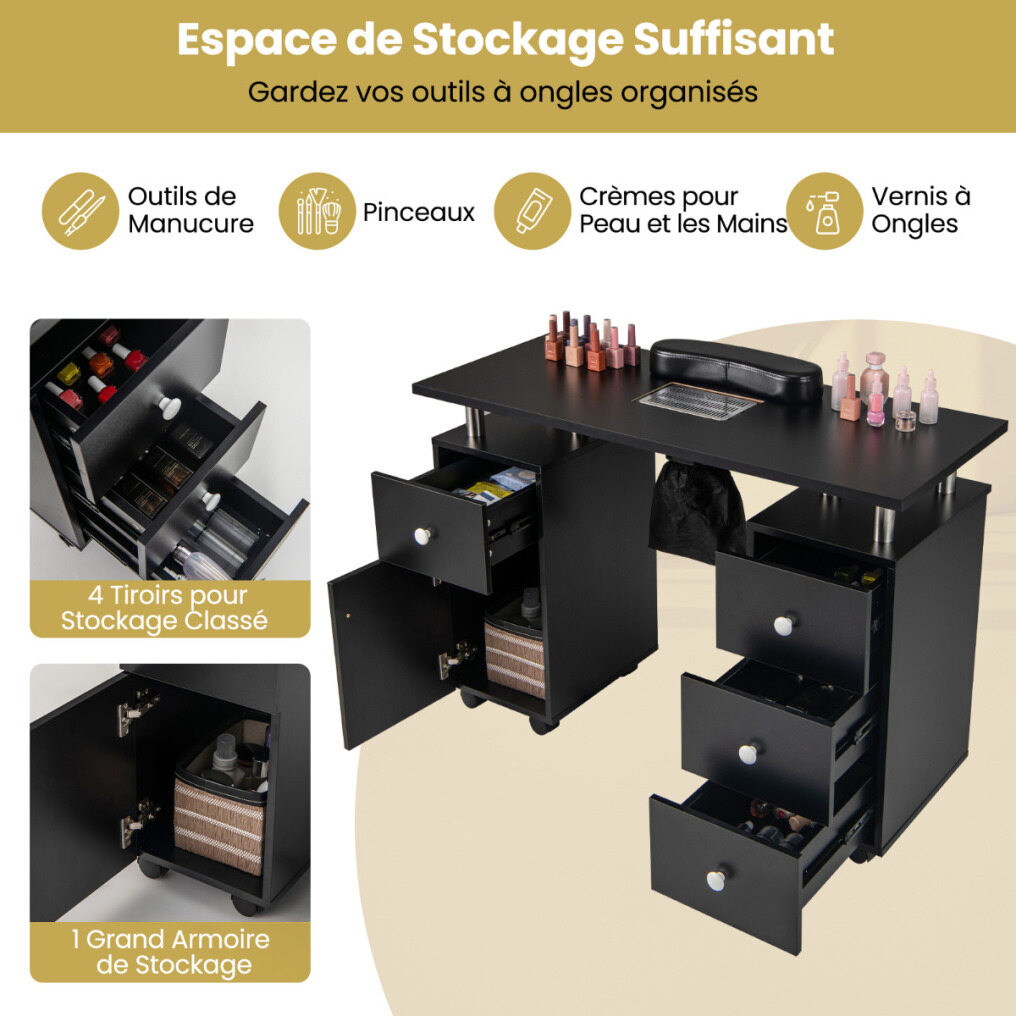 Espace de Stockage Suffisant

Gardez vos outils à ongles organisés

Outils de Manucure

Pinceaux

Crèmes pour Peau et les Mains

Vernis à Ongles

4 Tiroirs pour Stockage Classé

1 Grand Armoire de Stockage