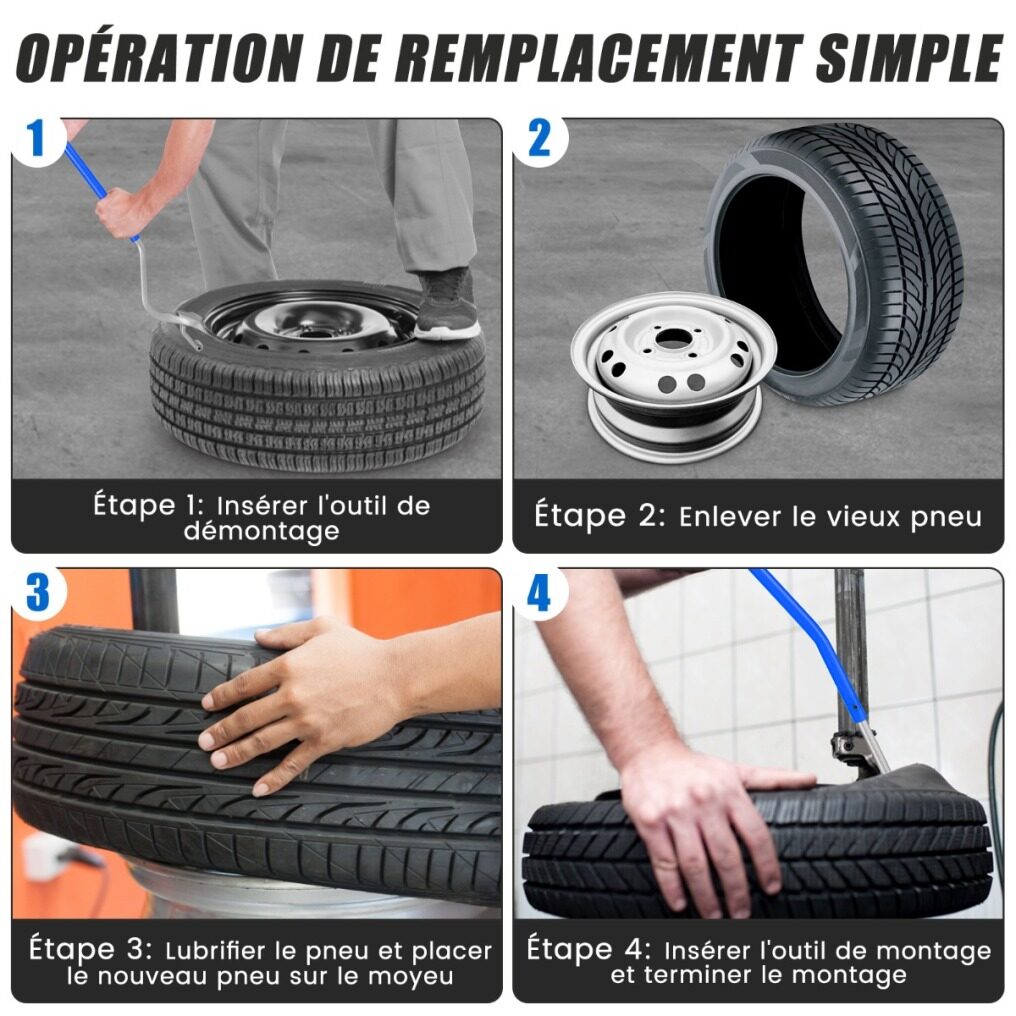 OPÉRATION DE REMPLACEMENT SIMPLE

1

Étape 1: Insérer l'outil de démontage

2

Étape 2: Enlever le vieux pneu

3

Étape 3: Lubrifier le pneu et placer le nouveau pneu sur le moyeu

4

Étape 4: Insérer l'outil de montage et terminer le montage