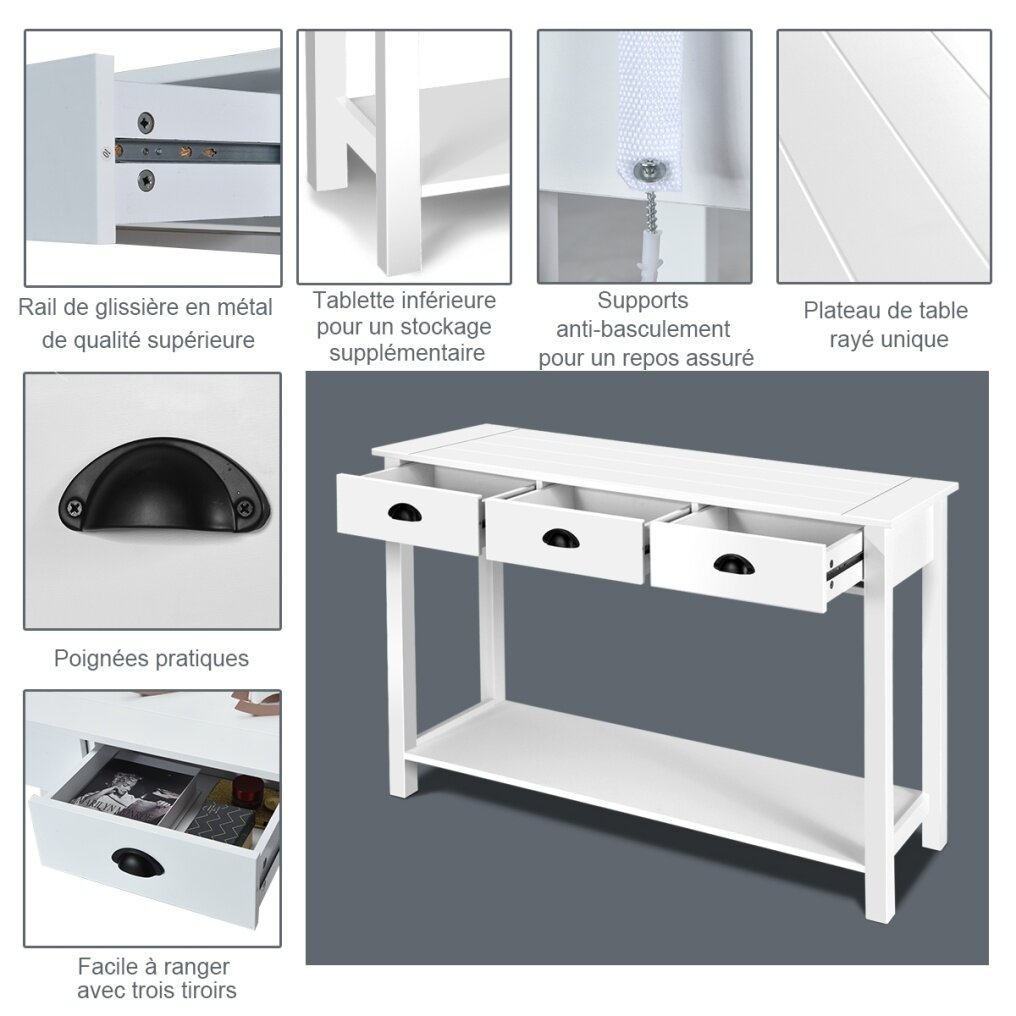 Rail de glissière en métal de qualité supérieure

Tablette inférieure pour un stockage supplémentaire

Supports anti-basculement pour un repos assuré

Plateau de table rayé unique

Poignées pratiques

Facile à ranger avec trois tiroirs