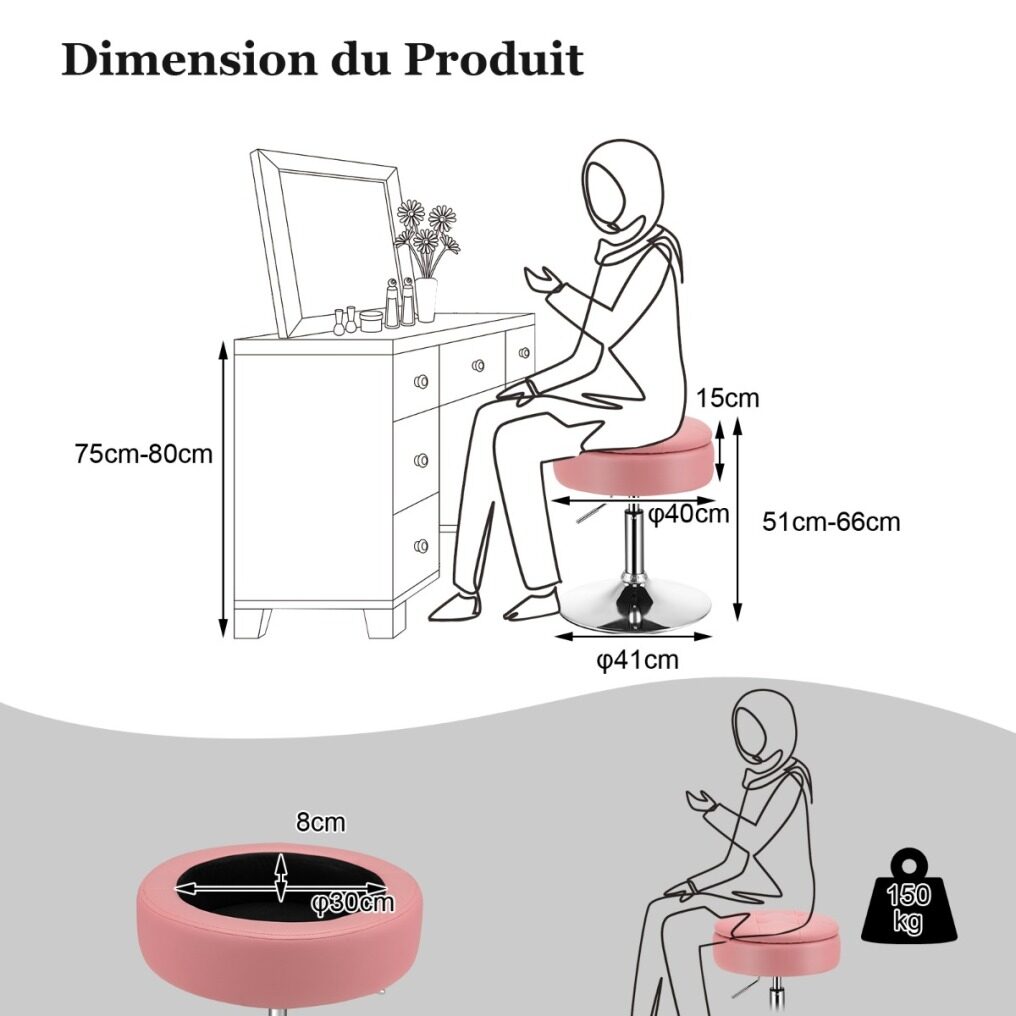 Dimension du Produit

75cm-80cm

15cm

φ40cm

51cm-66cm

φ41cm

8cm

φ30cm

150 kg