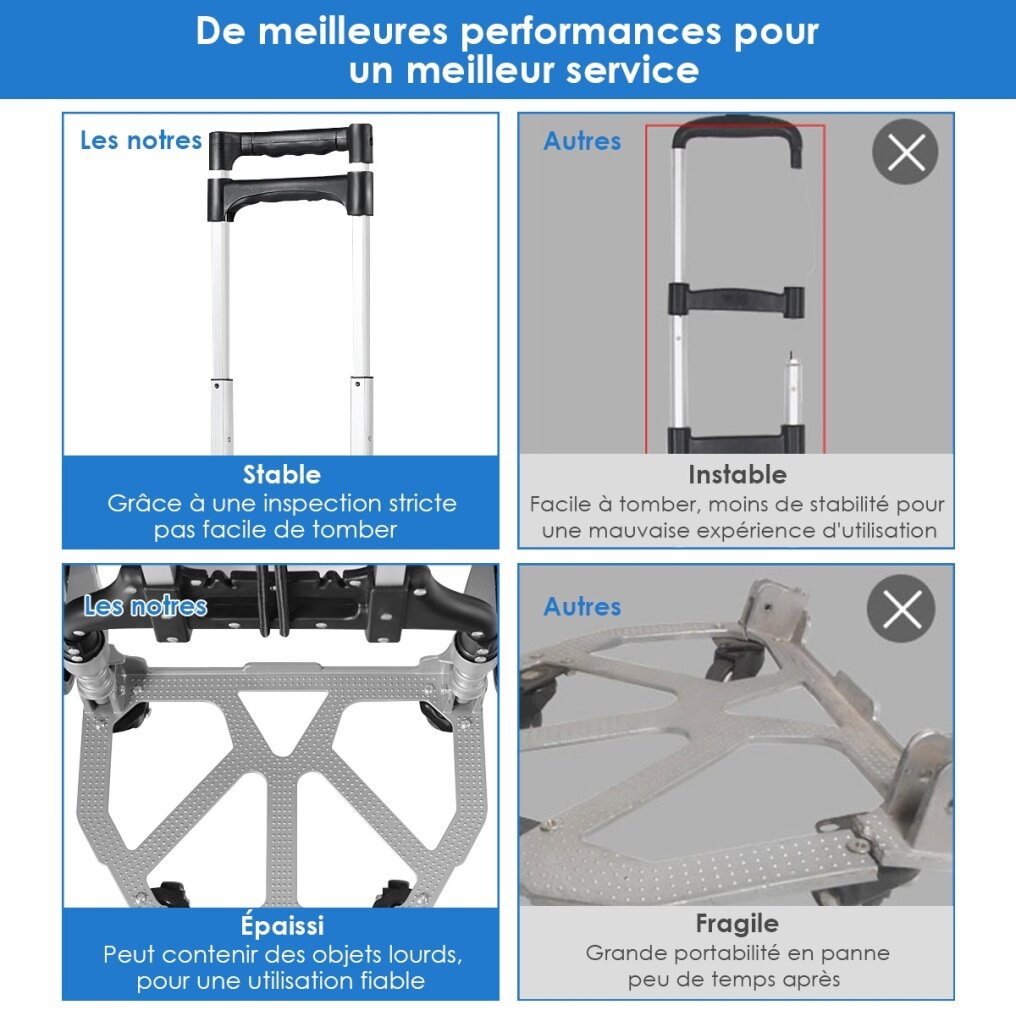 De meilleures performances pour un meilleur service

Les notres

Stable
Grâce à une inspection stricte pas facile de tomber

Autres

Instable
Facile à tomber, moins de stabilité pour une mauvaise expérience d'utilisation

Les notres

Épaissi
Peut contenir des objets lourds, pour une utilisation fiable

Autres

Fragile
Grande portabilité en panne peu de temps après