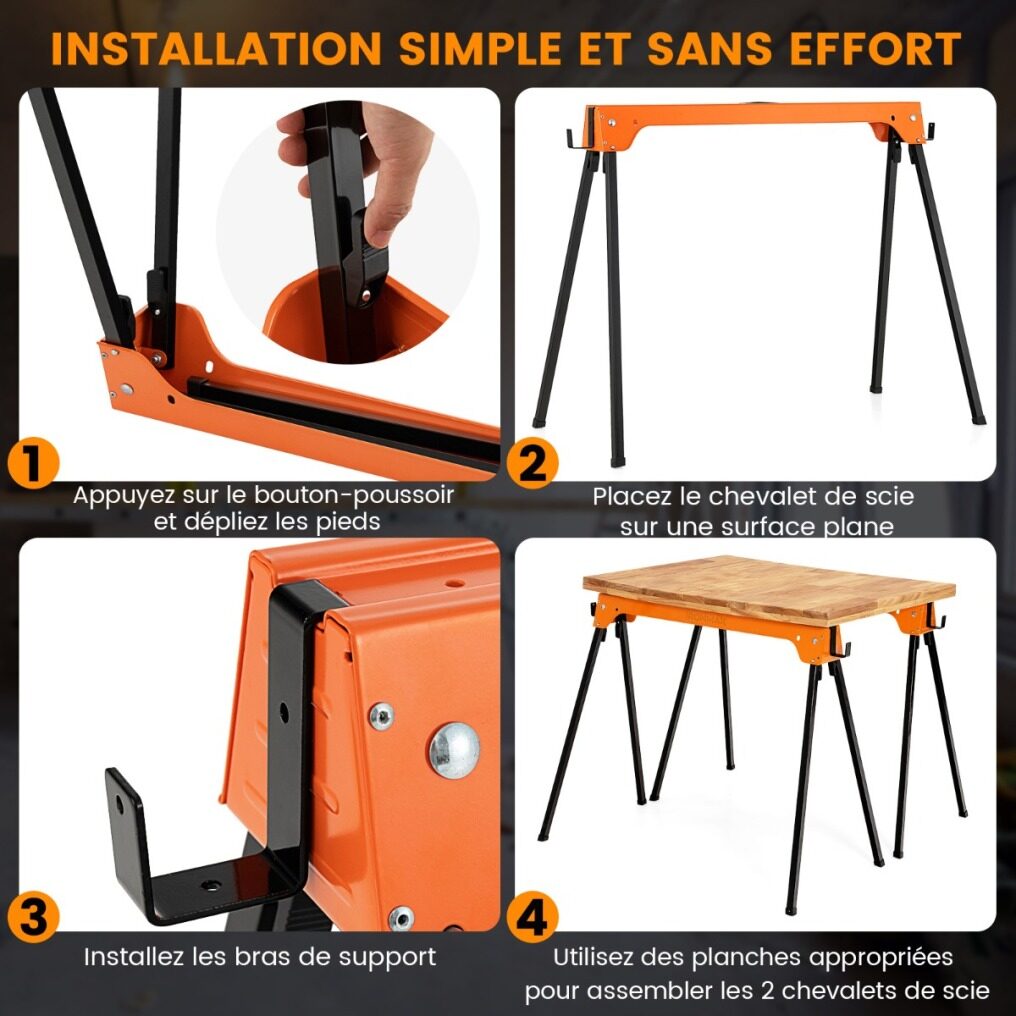 INSTALLATION SIMPLE ET SANS EFFORT

1
Appuyez sur le bouton-poussoir et dépliez les pieds

2
Placez le chevalet de scie sur une surface plane

3
Installez les bras de support

4
Utilisez des planches appropriées pour assembler les 2 chevalets de scie