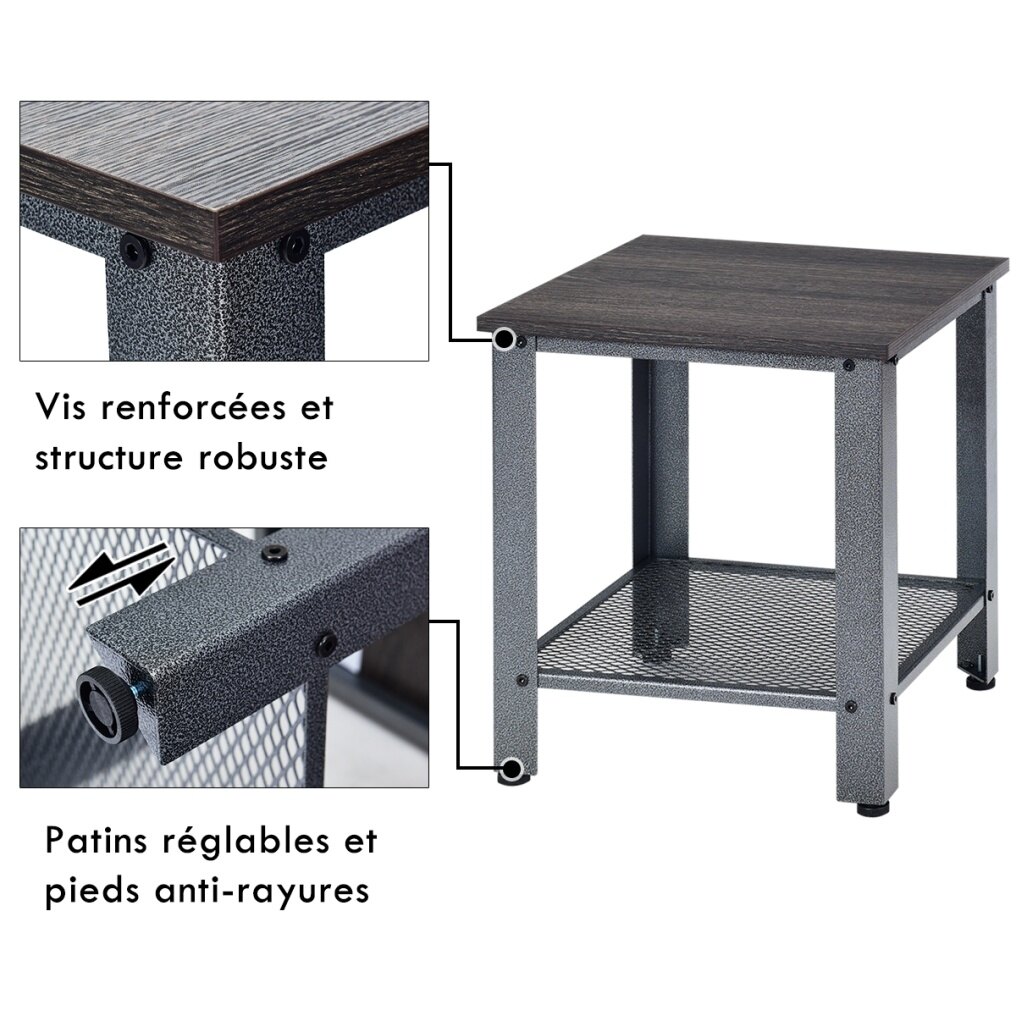 Vis renforcées et structure robuste

Patins réglables et pieds anti-rayures