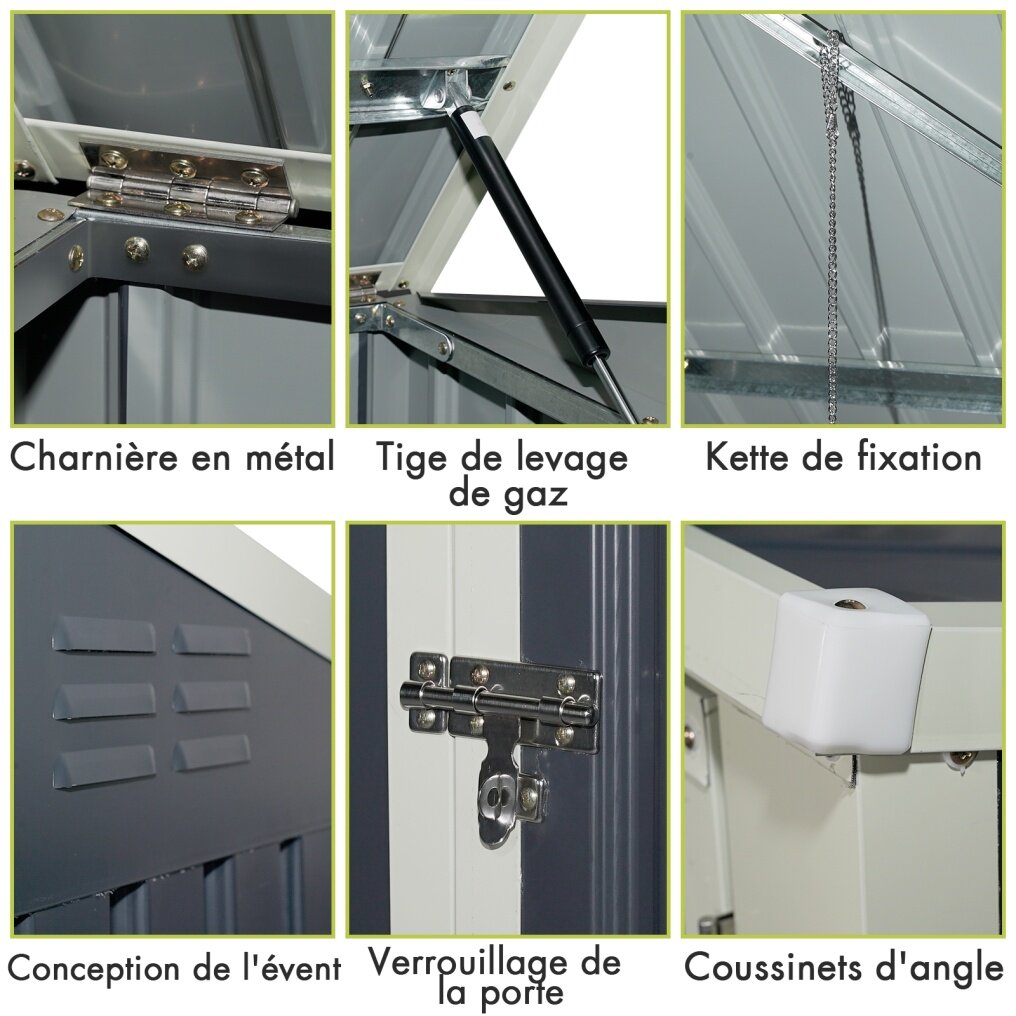 Charnière en métal

Tige de levage de gaz

Kette de fixation

Conception de l'évent

Verrouillage de la porte

Coussinets d'angle