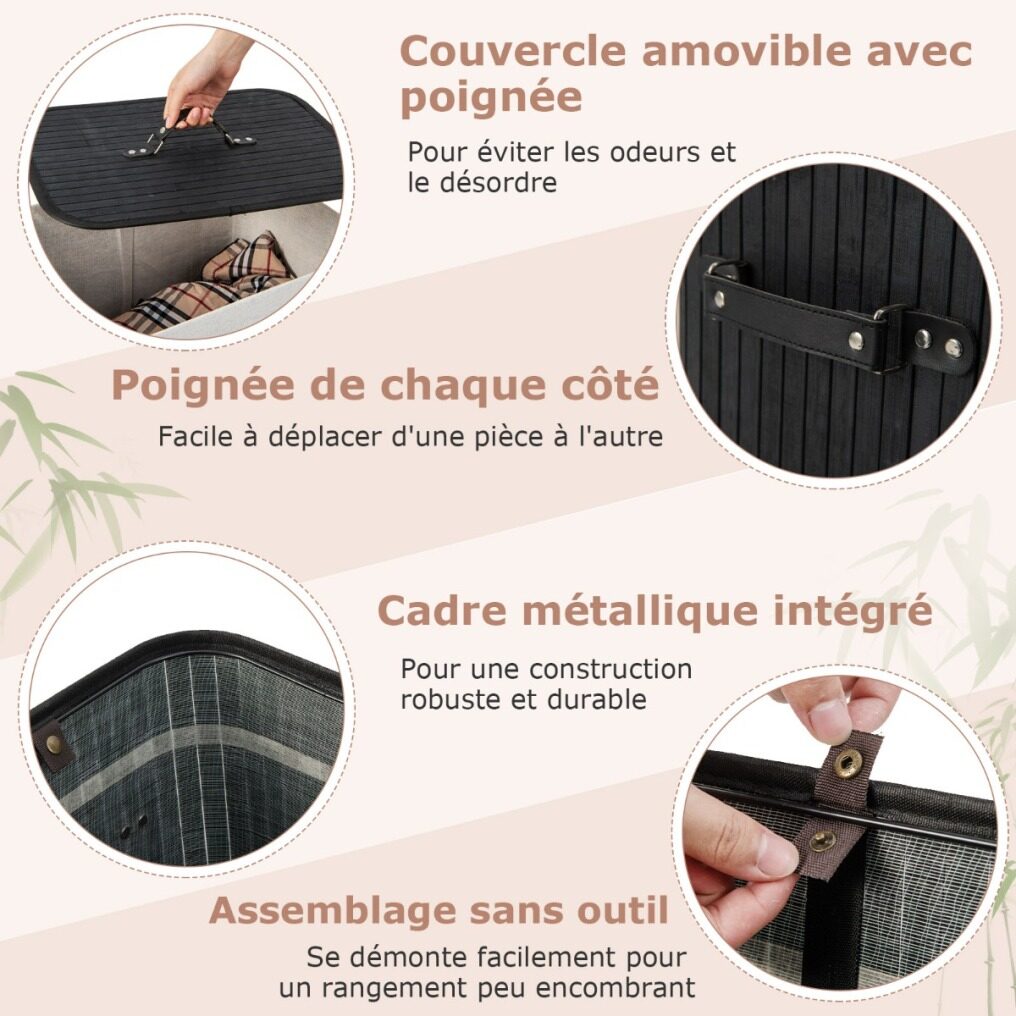 Couvercle amovible avec poignée

Pour éviter les odeurs et le désordre

Poignée de chaque côté

Facile à déplacer d'une pièce à l'autre

Cadre métallique intégré

Pour une construction robuste et durable

Assemblage sans outil

Se démonte facilement pour un rangement peu encombrant