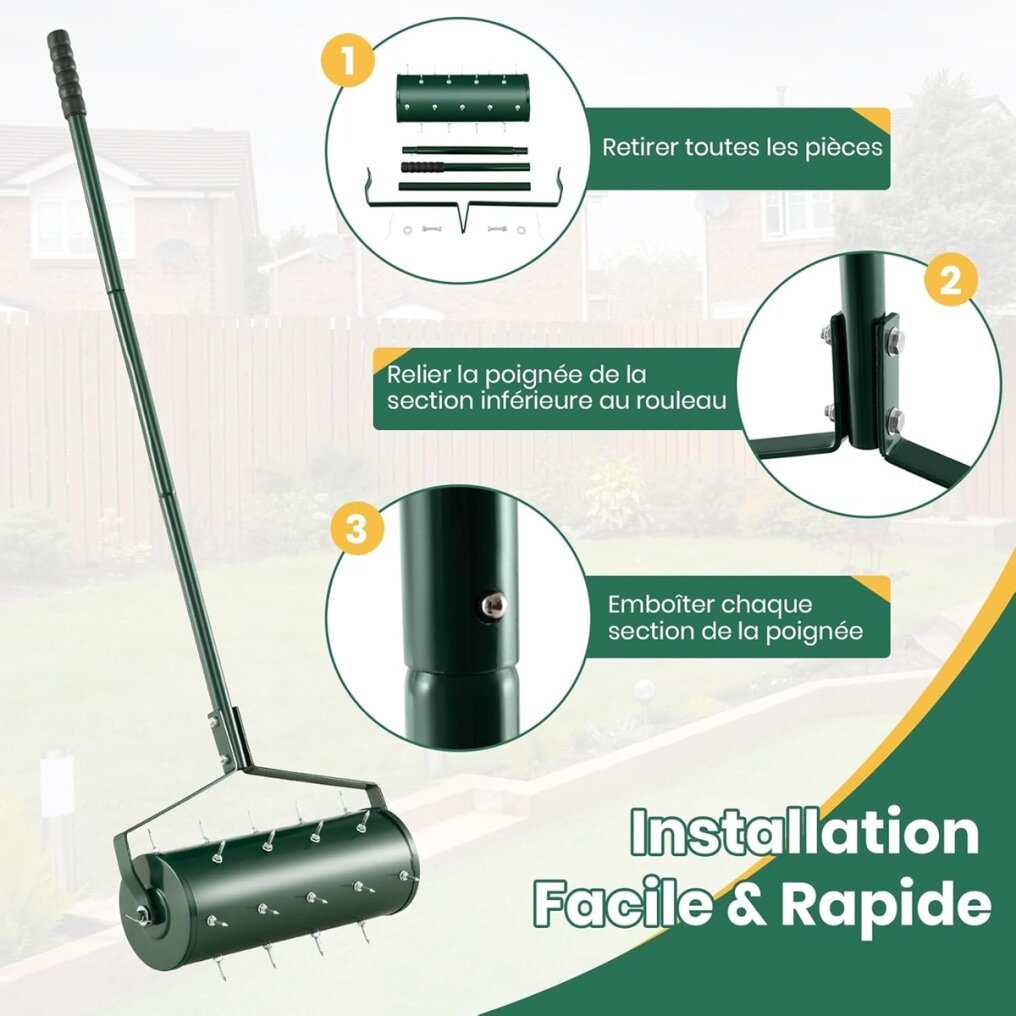 1

Retirer toutes les pièces

2

Relier la poignée de la section inférieure au rouleau

3

Emboîter chaque section de la poignée

Installation Facile & Rapide