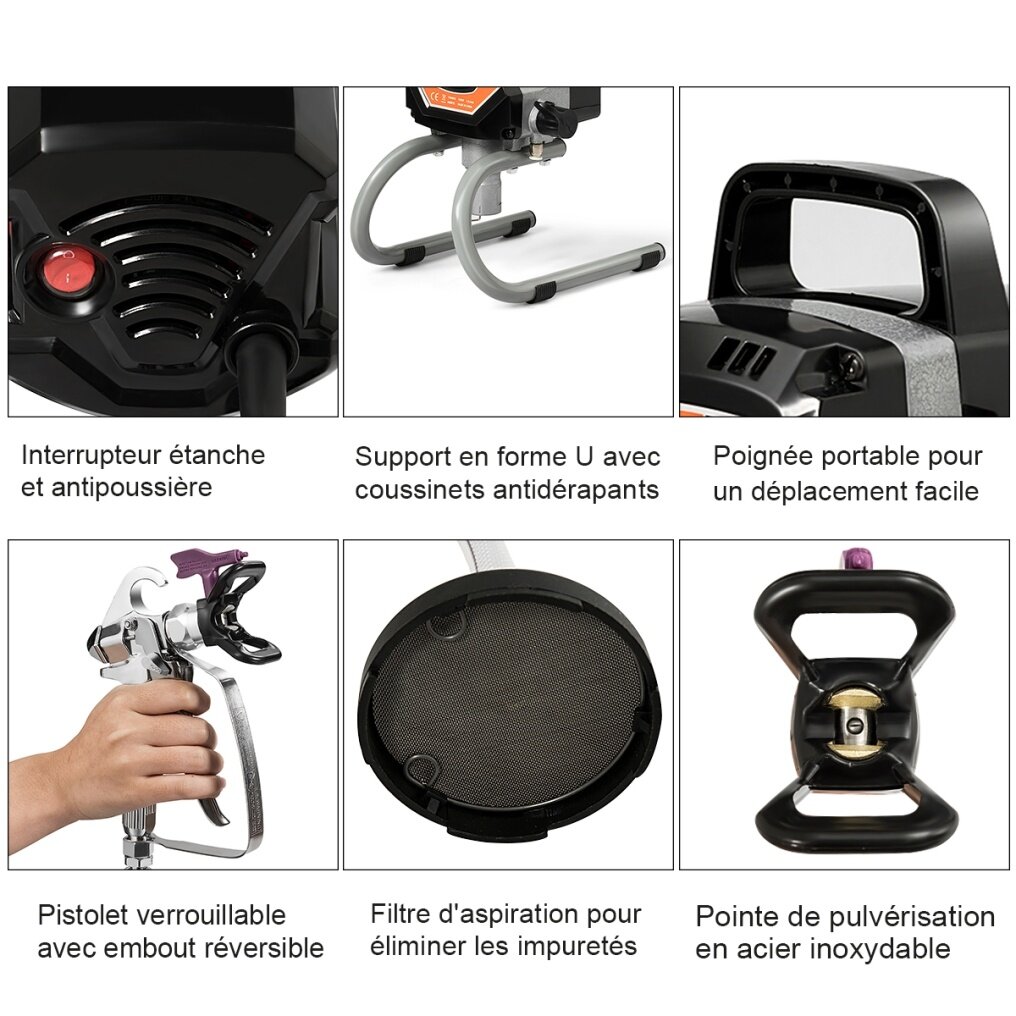 Interrupteur étanche et antipoussière

Support en forme U avec coussinets antidérapants

Poignée portable pour un déplacement facile

Pistolet verrouillable avec embout réversible

Filtre d'aspiration pour éliminer les impuretés

Pointe de pulvérisation en acier inoxydable