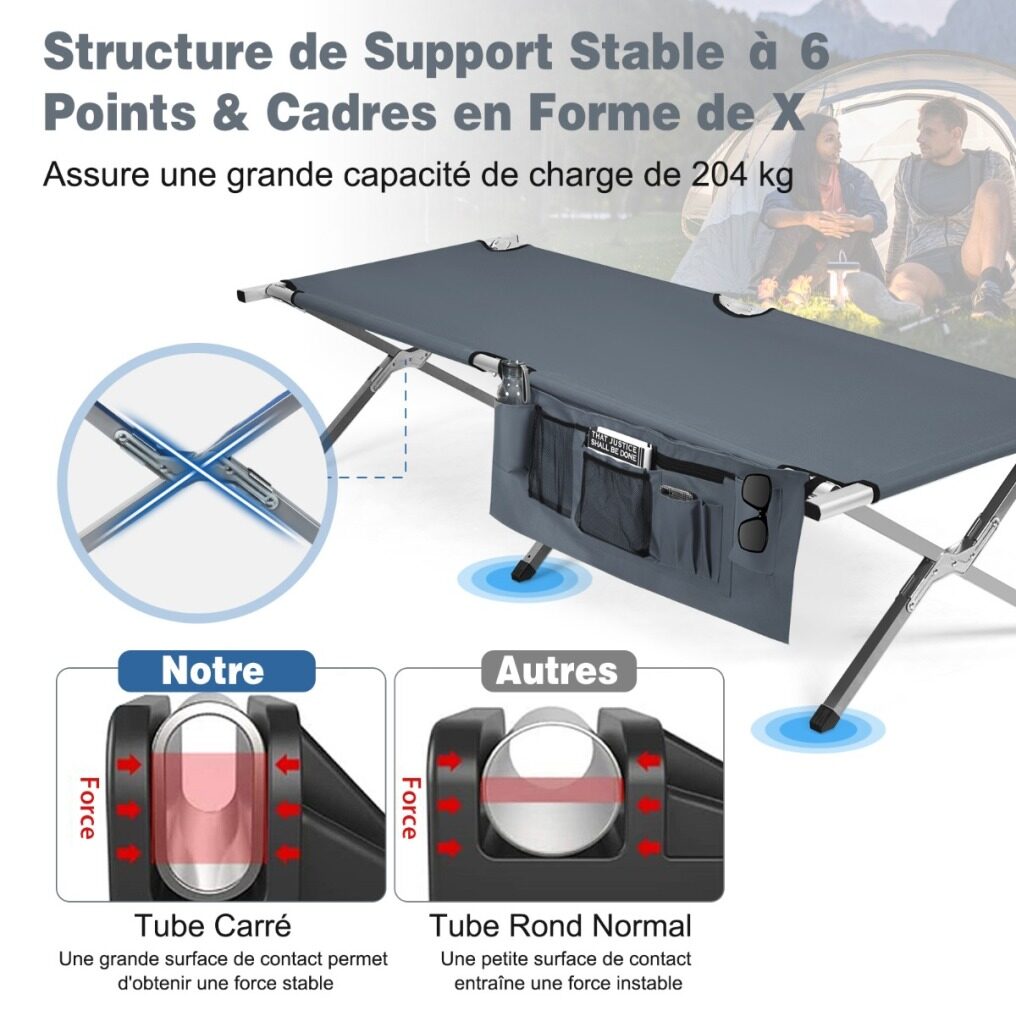 Structure de Support Stable à 6 Points & Cadres en Forme de X
Assure une grande capacité de charge de 204 kg

THAT JUSTICE SHALL BE DONE

Notre
Force
Tube Carré
Une grande surface de contact permet d'obtenir une force stable

Autres
Force
Tube Rond Normal
Une petite surface de contact entraîne une force instable