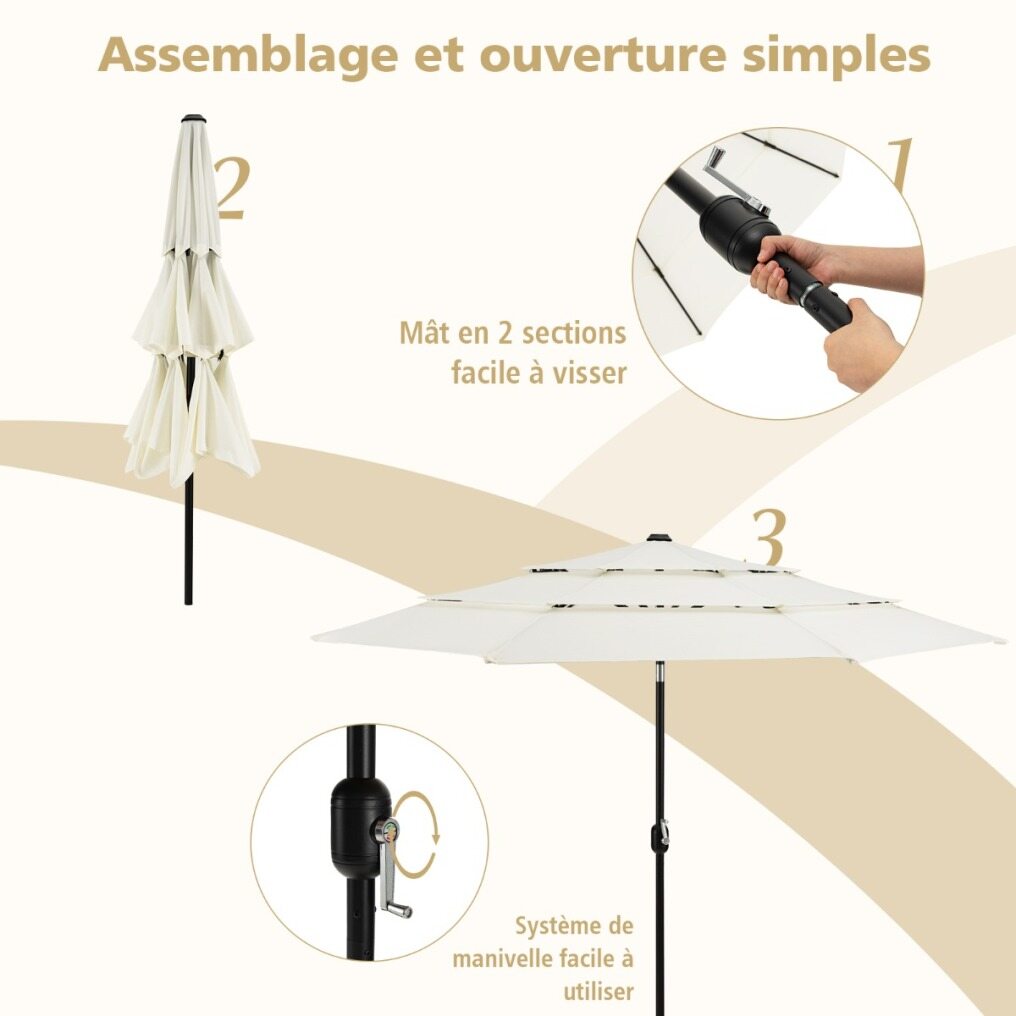 Assemblage et ouverture simples

2

1

Mât en 2 sections facile à visser

3

Système de manivelle facile à utiliser