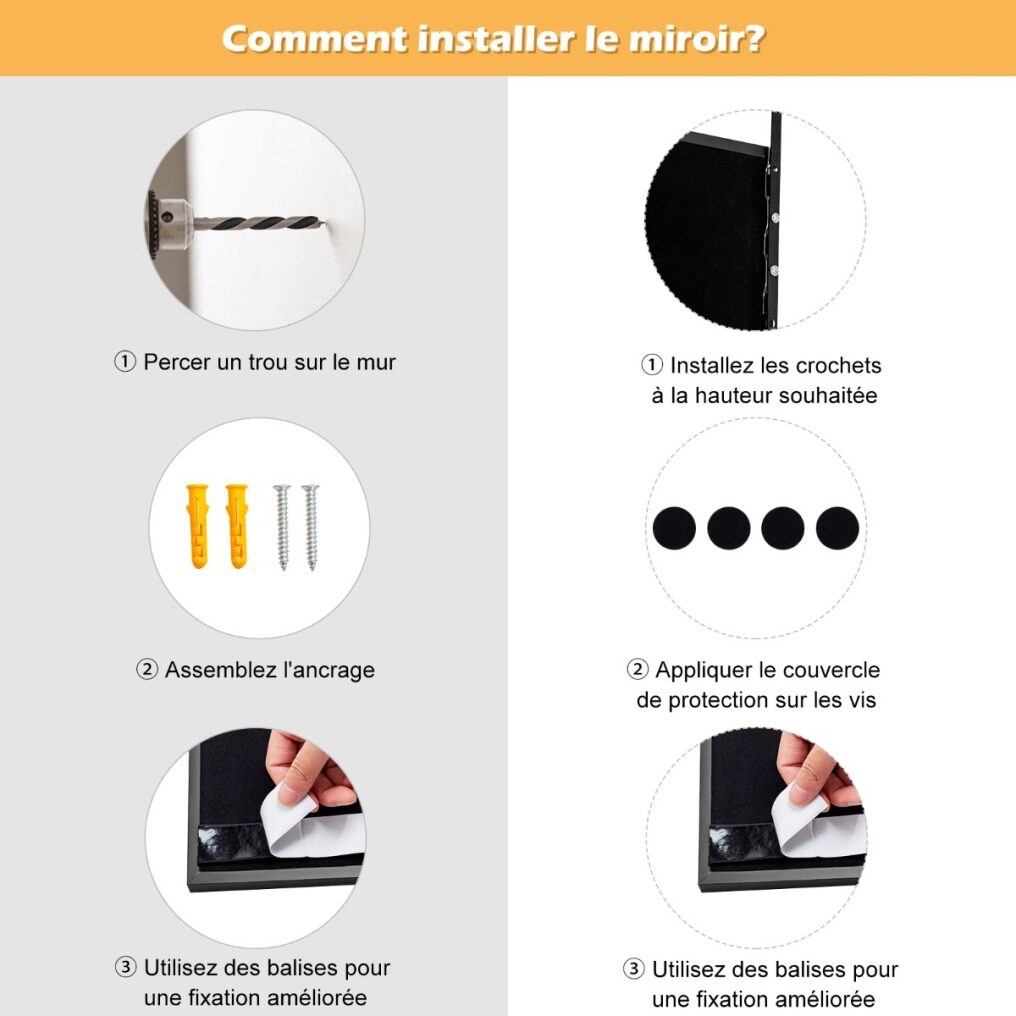 Comment installer le miroir?

① Percer un trou sur le mur

② Assemblez l'ancrage

③ Utilisez des balises pour une fixation améliorée

① Installez les crochets à la hauteur souhaitée

② Appliquer le couvercle de protection sur les vis

③ Utilisez des balises pour une fixation améliorée