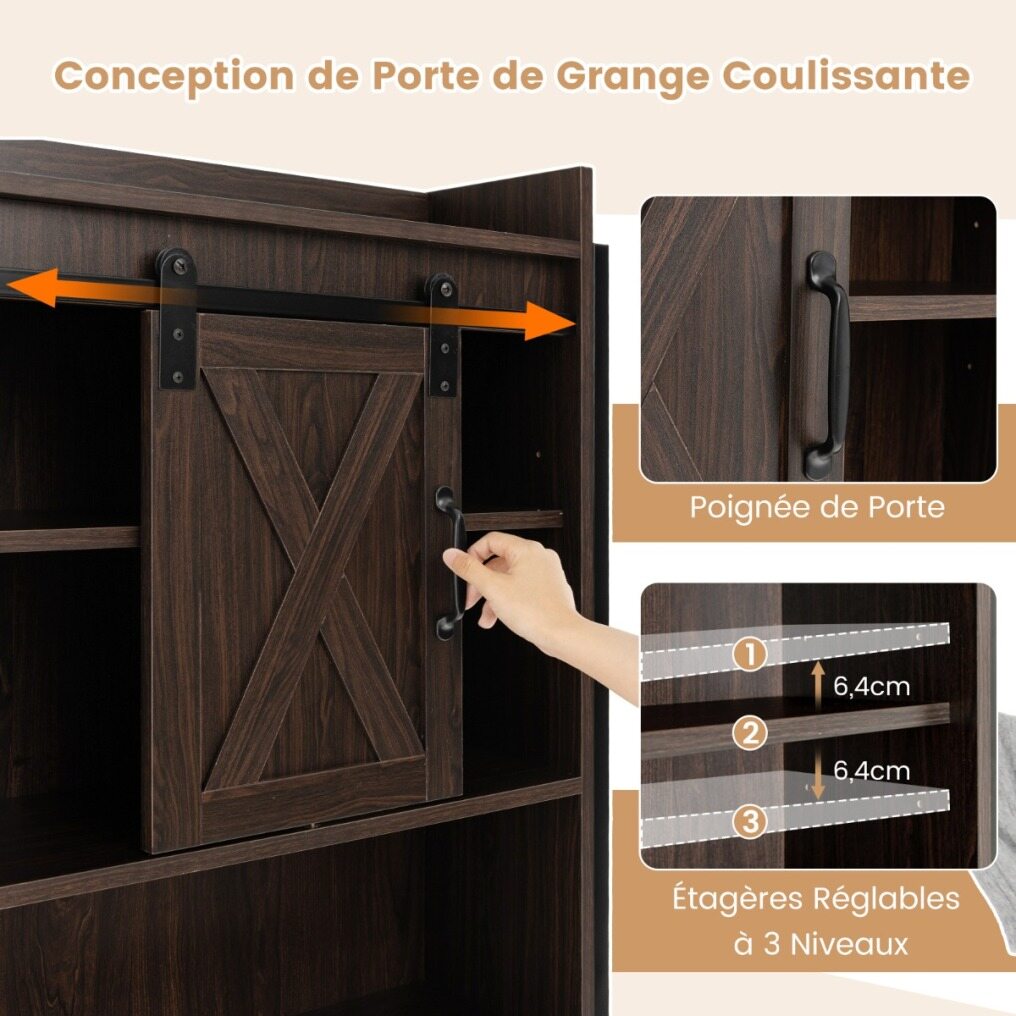 Conception de Porte de Grange Coulissante

Poignée de Porte

1
6,4cm
2
6,4cm
3

Étagères Réglables à 3 Niveaux