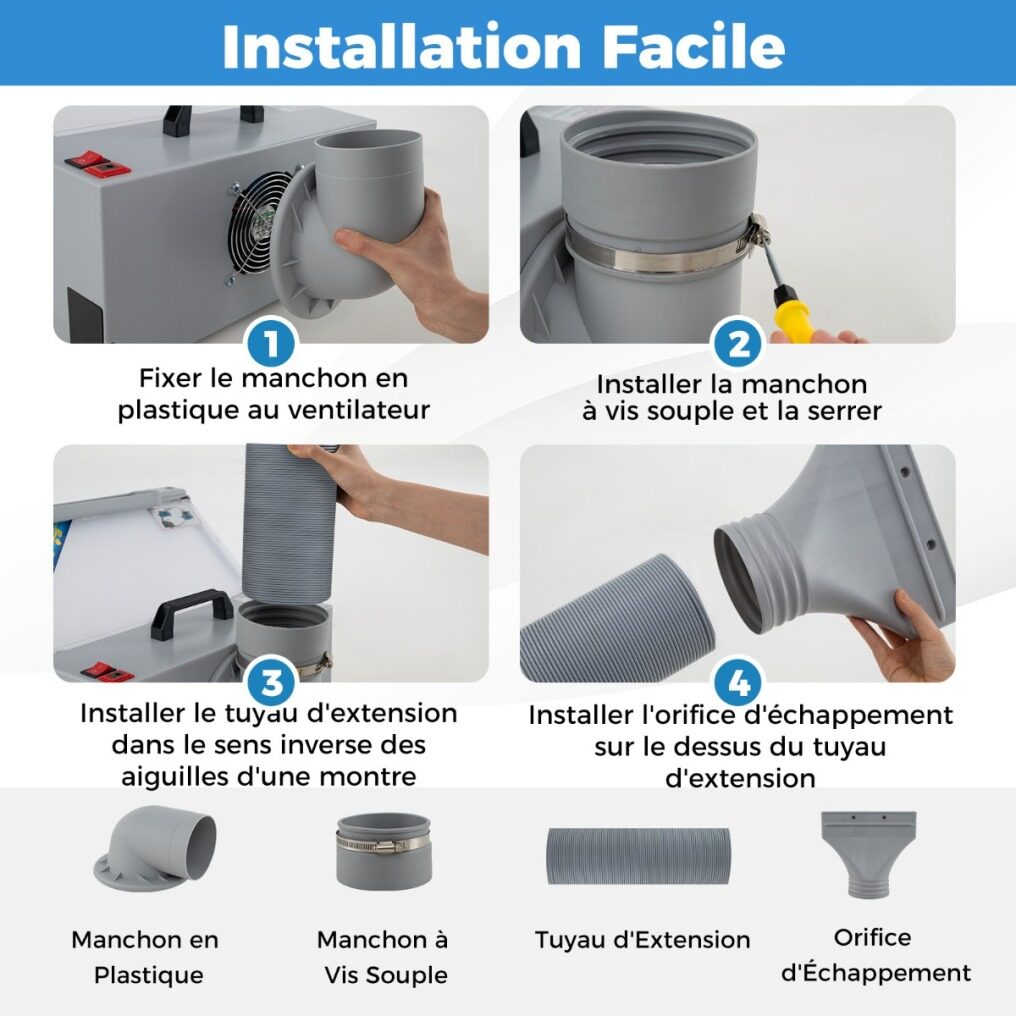 Installation Facile

1
Fixer le manchon en plastique au ventilateur

2
Installer la manchon à vis souple et la serrer

3
Installer le tuyau d'extension dans le sens inverse des aiguilles d'une montre

4
Installer l'orifice d'échappement sur le dessus du tuyau d'extension

Manchon en Plastique

Manchon à Vis Souple

Tuyau d'Extension

Orifice d'Échappement