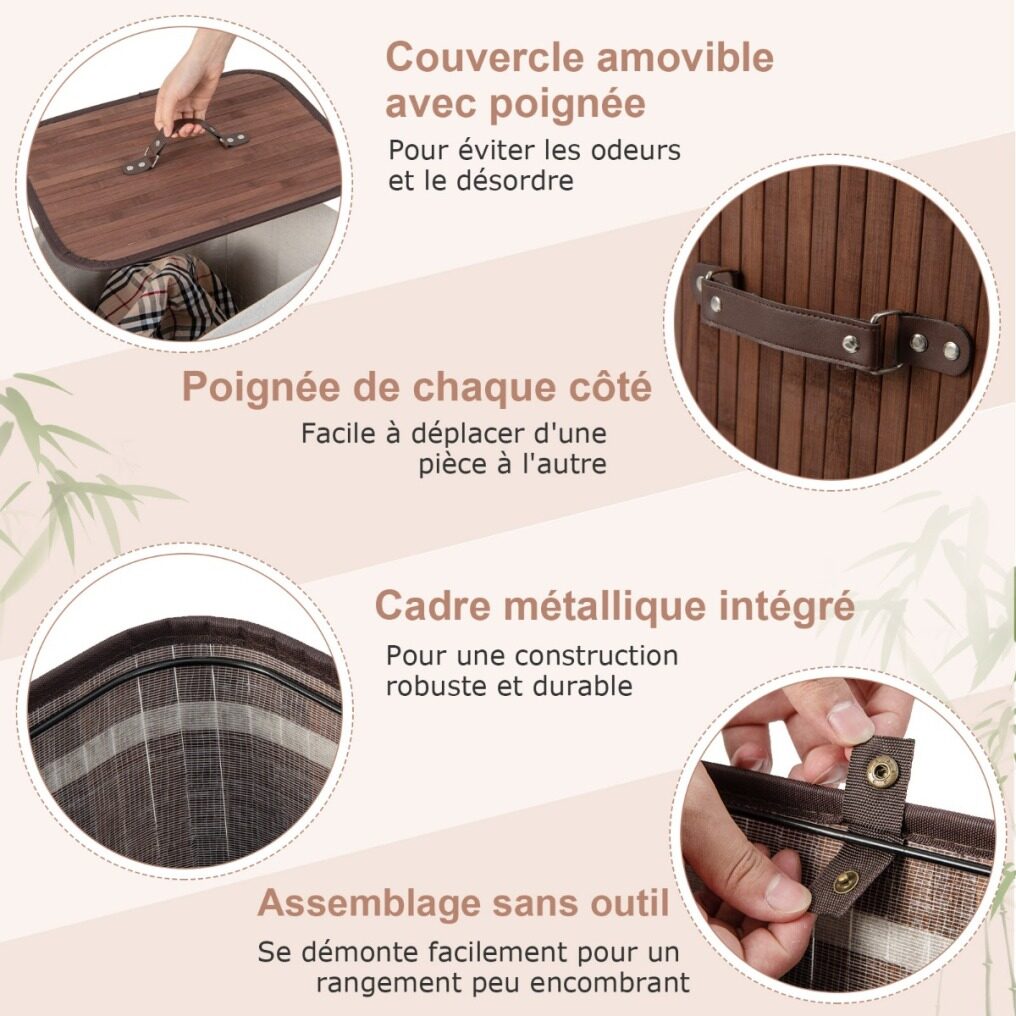 Couvercle amovible avec poignée
Pour éviter les odeurs et le désordre

Poignée de chaque côté
Facile à déplacer d'une pièce à l'autre

Cadre métallique intégré
Pour une construction robuste et durable

Assemblage sans outil
Se démonte facilement pour un rangement peu encombrant