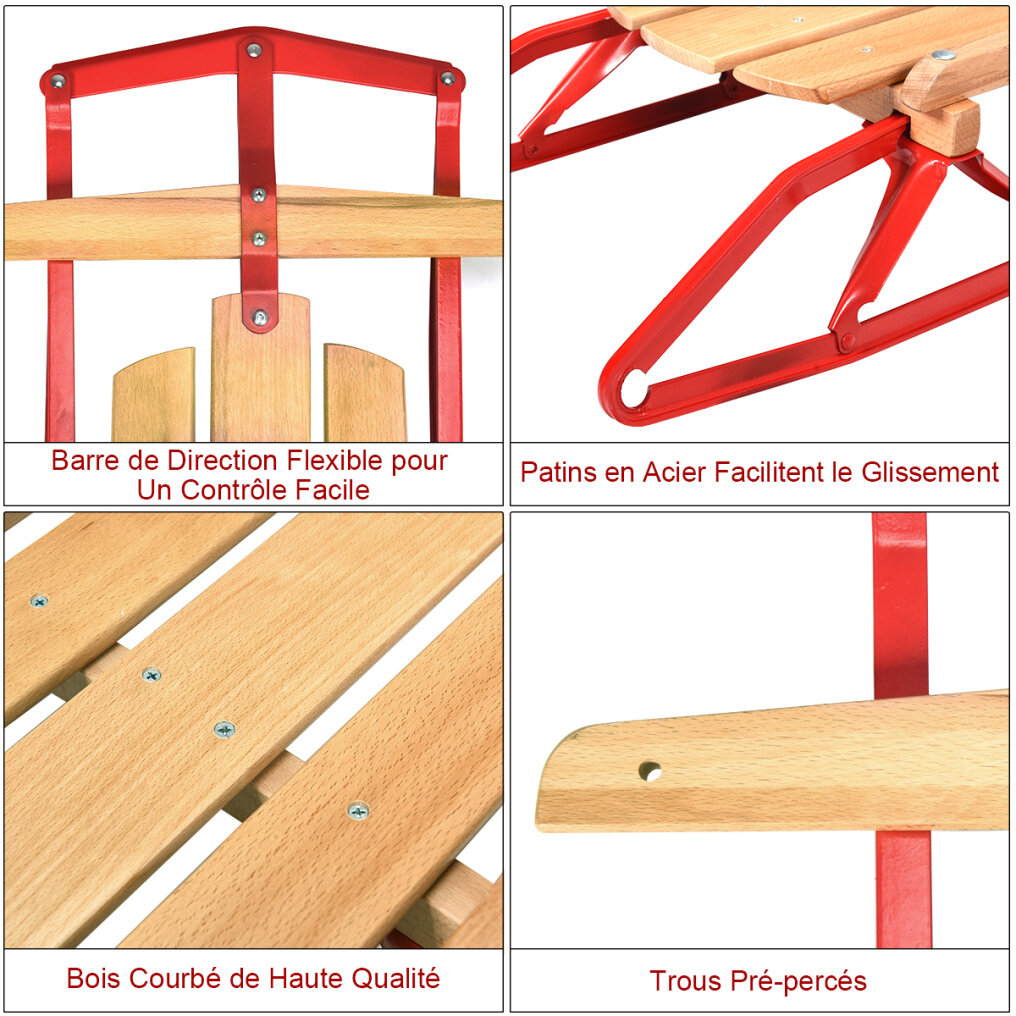 Barre de Direction Flexible pour Un Contrôle Facile

Patins en Acier Facilitent le Glissement

Bois Courbé de Haute Qualité

Trous Pré-percés