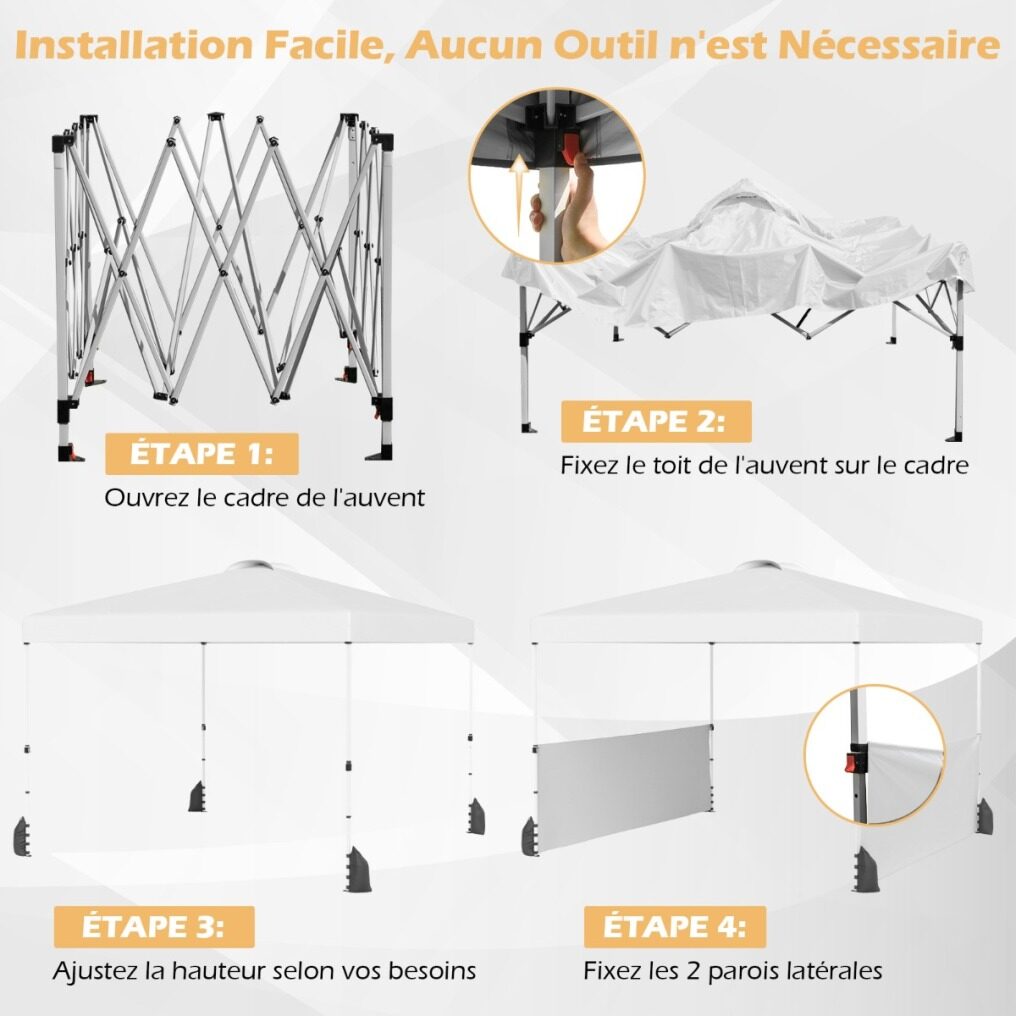 Installation Facile, Aucun Outil n'est Nécessaire

ÉTAPE 1:

Ouvrez le cadre de l'auvent

ÉTAPE 2:

Fixez le toit de l'auvent sur le cadre

ÉTAPE 3:

Ajustez la hauteur selon vos besoins

ÉTAPE 4:

Fixez les 2 parois latérales