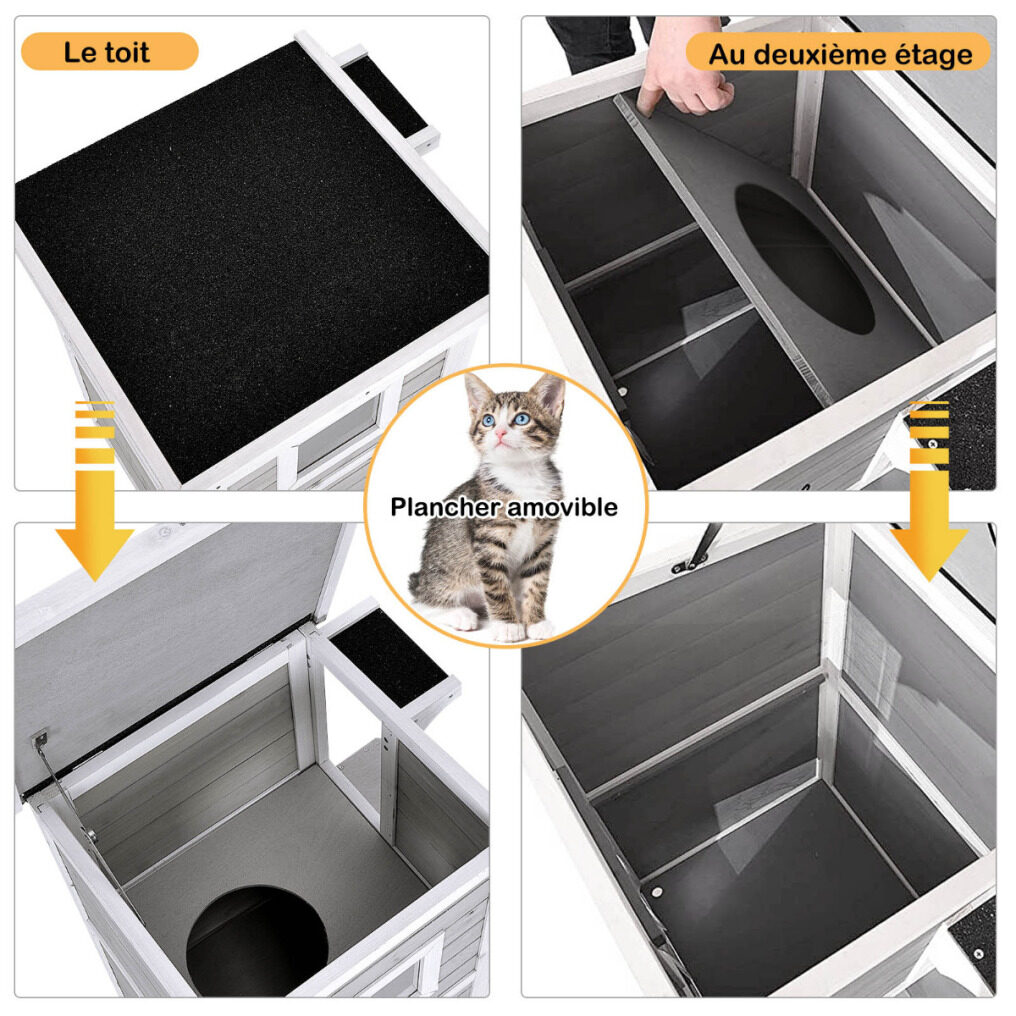 Le toit

Au deuxième étage

Plancher amovible