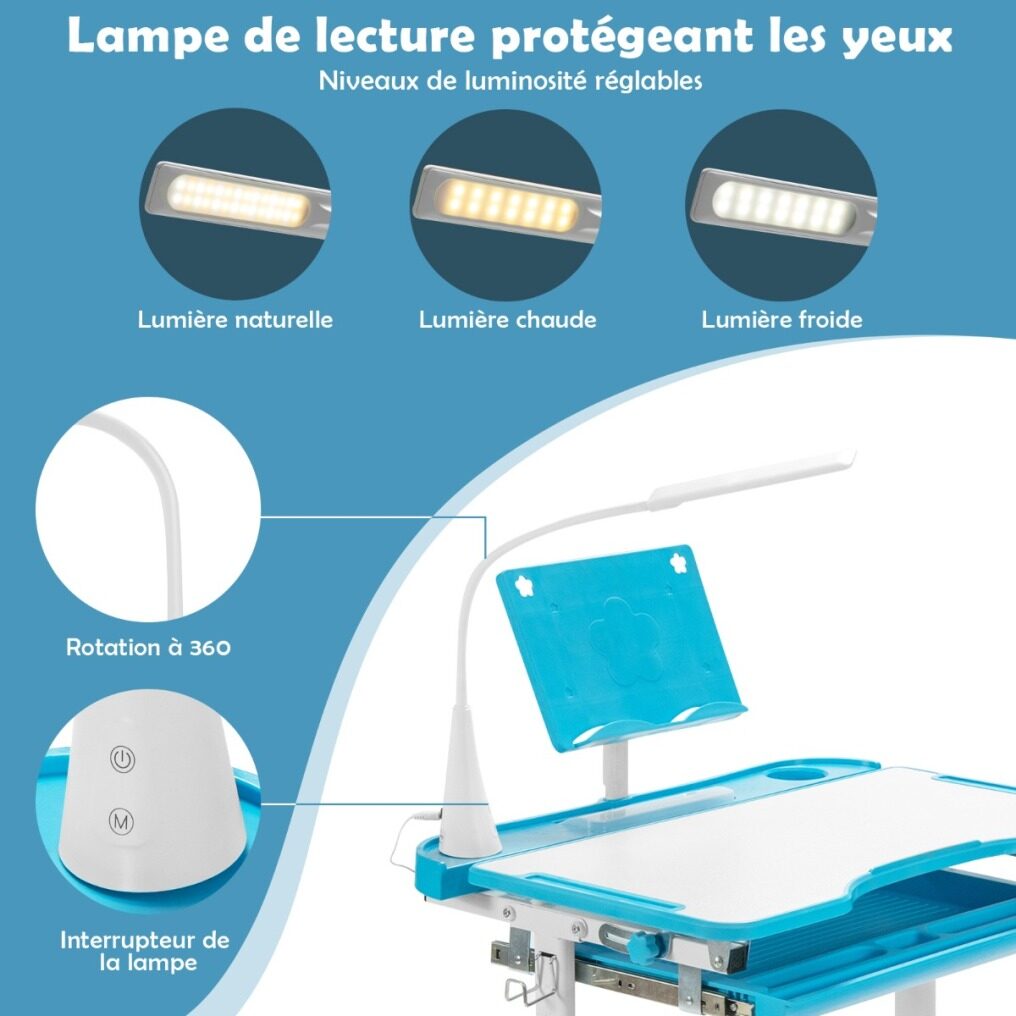 Lampe de lecture protégeant les yeux

Niveaux de luminosité réglables

Lumière naturelle

Lumière chaude

Lumière froide

Rotation à 360

M

Interrupteur de la lampe