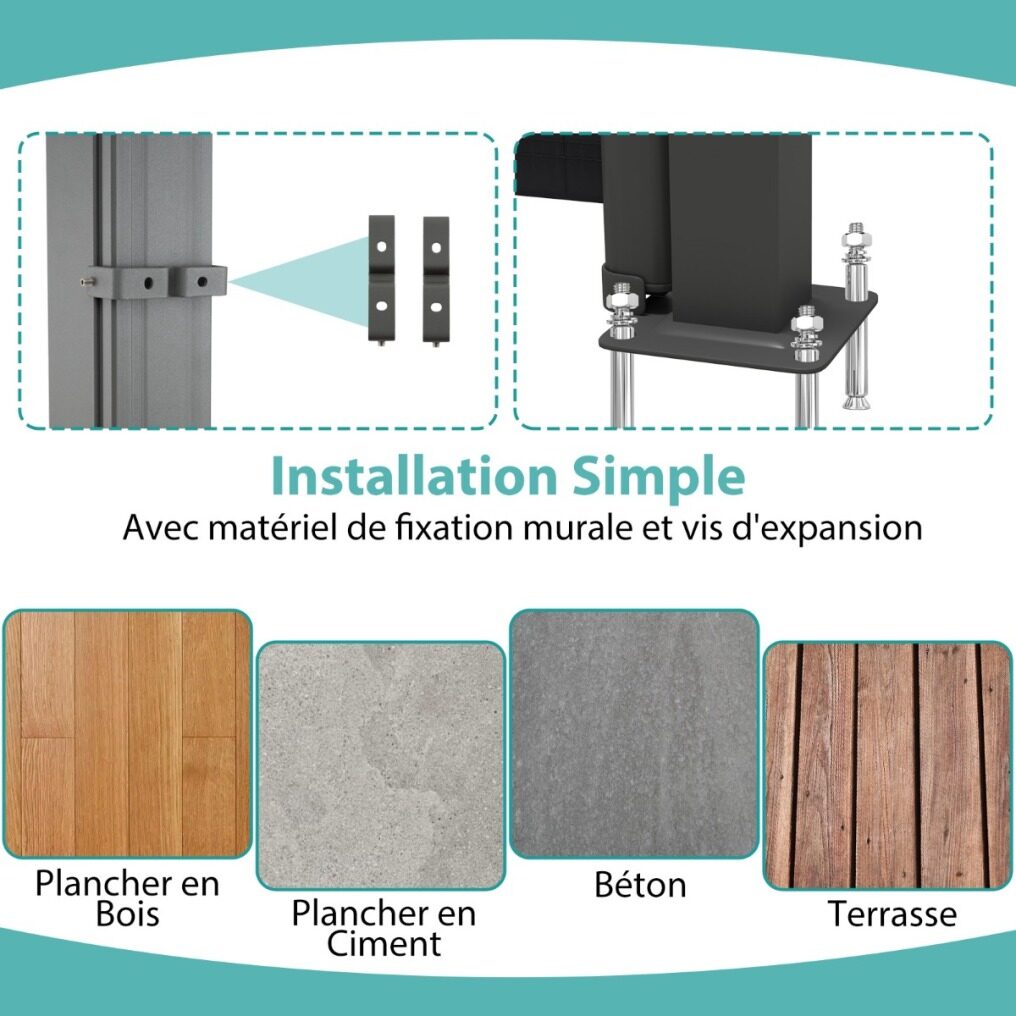 Installation Simple
Avec matériel de fixation murale et vis d'expansion

Plancher en Bois

Plancher en Ciment

Béton

Terrasse