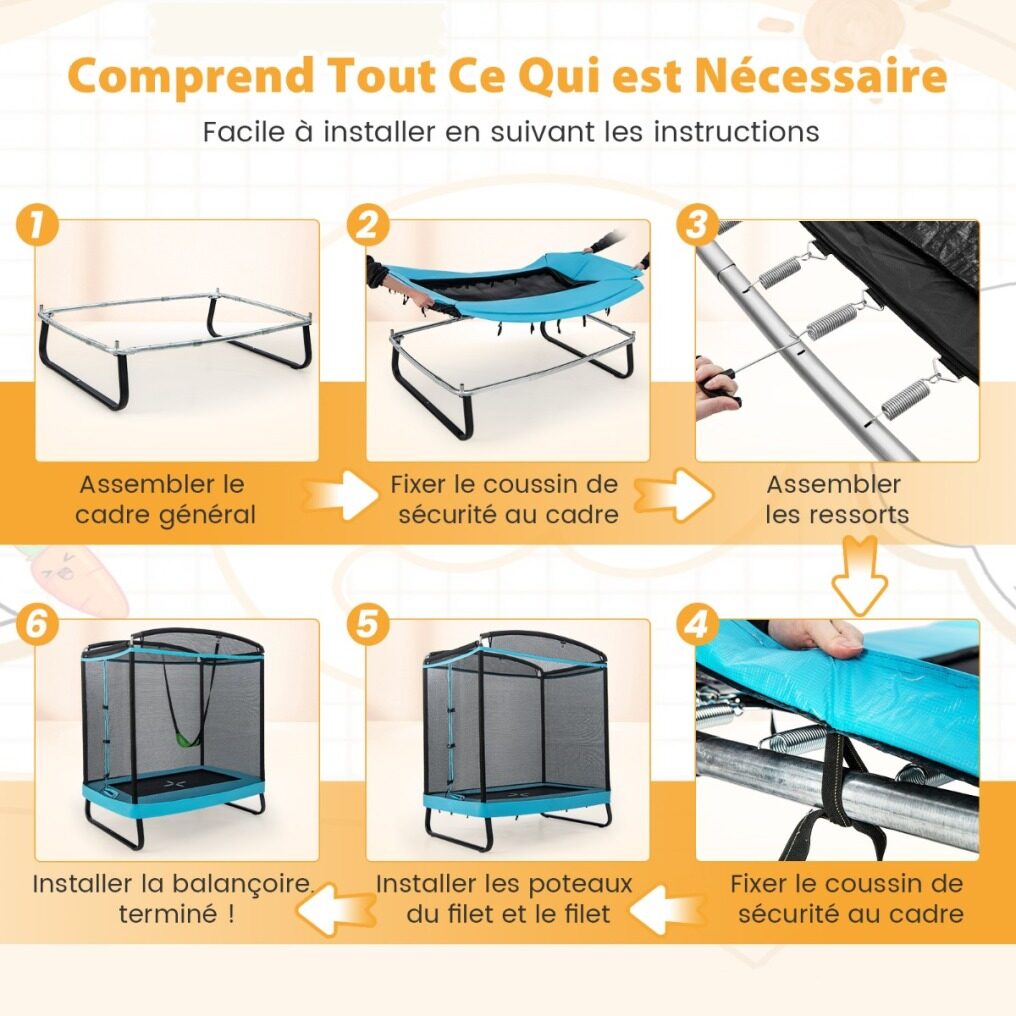 Comprend Tout Ce Qui est Nécessaire

Facile à installer en suivant les instructions

1

Assembler le cadre général

2

Fixer le coussin de sécurité au cadre

3

Assembler les ressorts

4

Fixer le coussin de sécurité au cadre

5

Installer les poteaux du filet et le filet

6

Installer la balançoire. terminé !