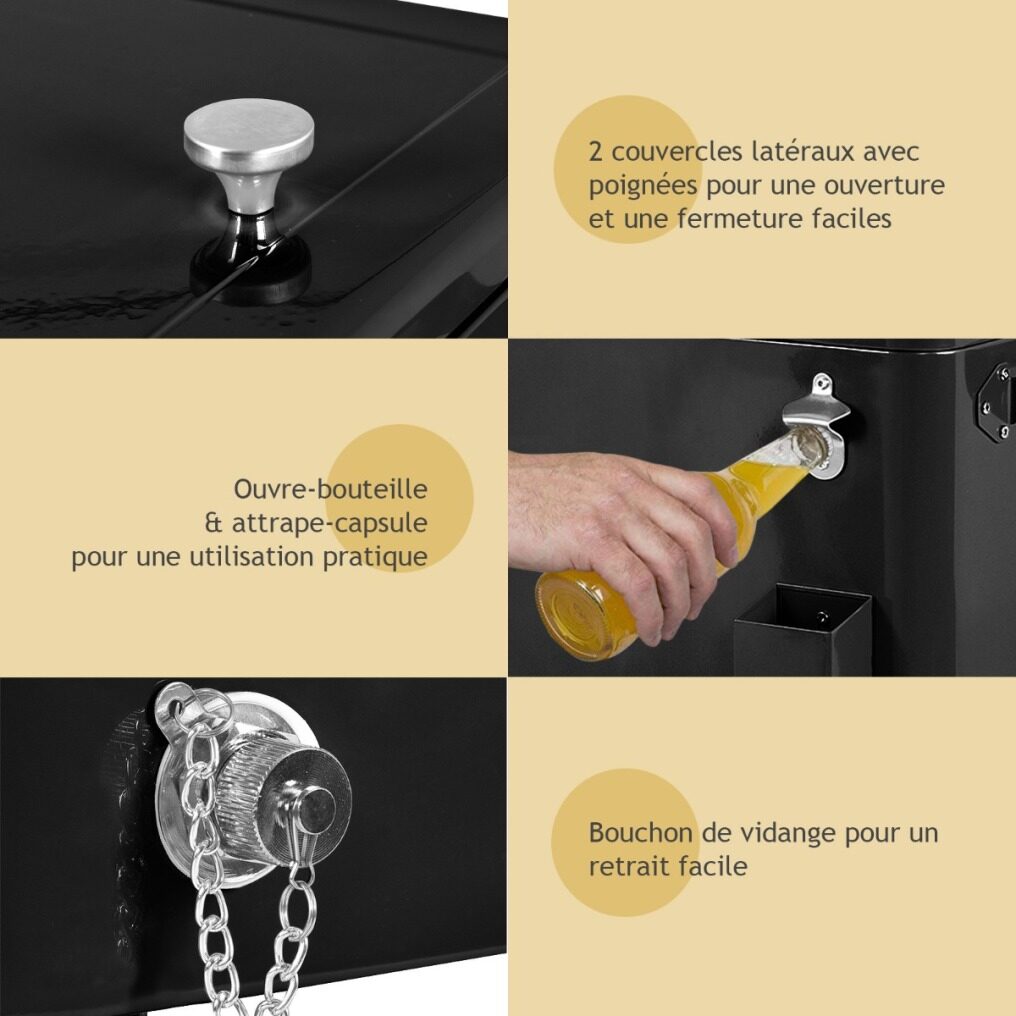 2 couvercles latéraux avec poignées pour une ouverture et une fermeture faciles

Ouvre-bouteille
& attrape-capsule
pour une utilisation pratique

Bouchon de vidange pour un retrait facile