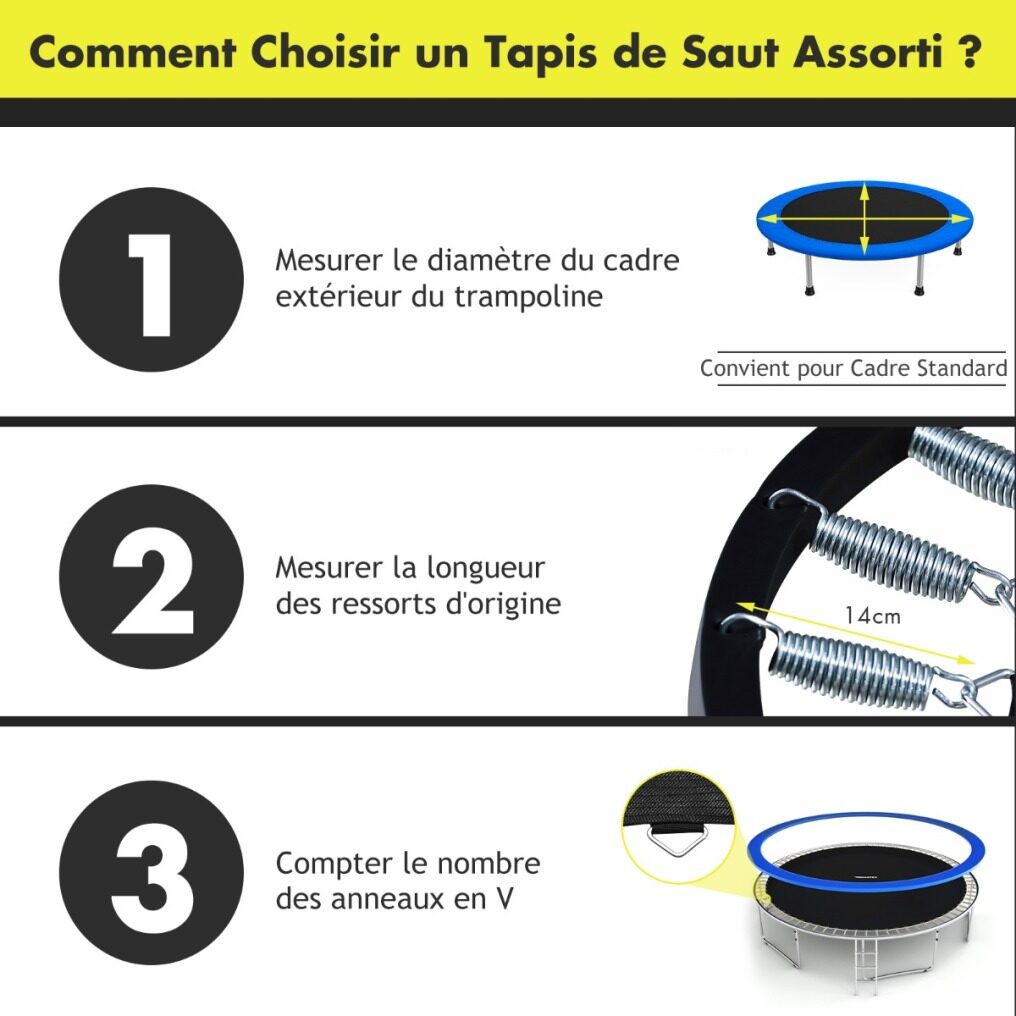 Comment Choisir un Tapis de Saut Assorti ?

1

Mesurer le diamètre du cadre extérieur du trampoline

Convient pour Cadre Standard

2

Mesurer la longueur des ressorts d'origine

14cm

3

Compter le nombre des anneaux en V