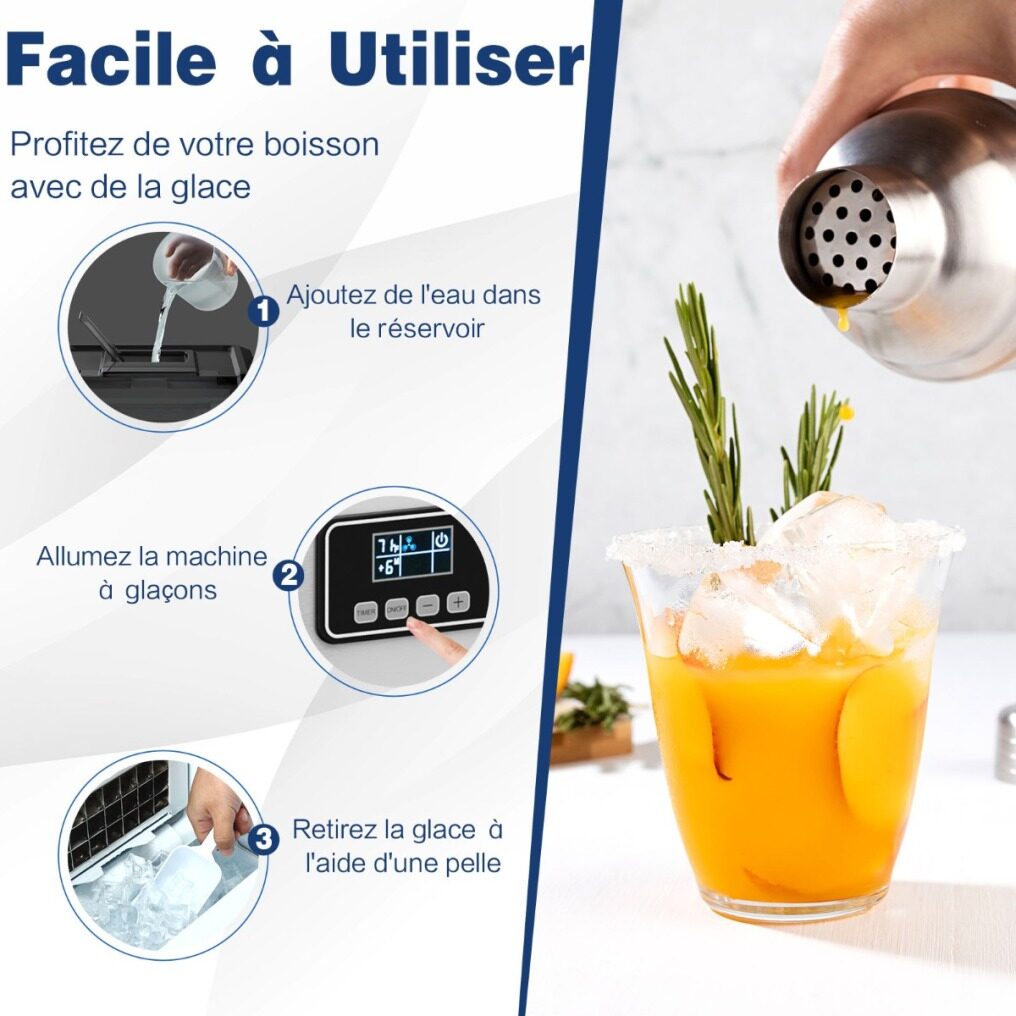 Facile à Utiliser

Profitez de votre boisson avec de la glace

1 Ajoutez de l'eau dans le réservoir

Allumez la machine à glaçons 2

7h
+6"

TIMER ON/OFF − +

3 Retirez la glace à l'aide d'une pelle