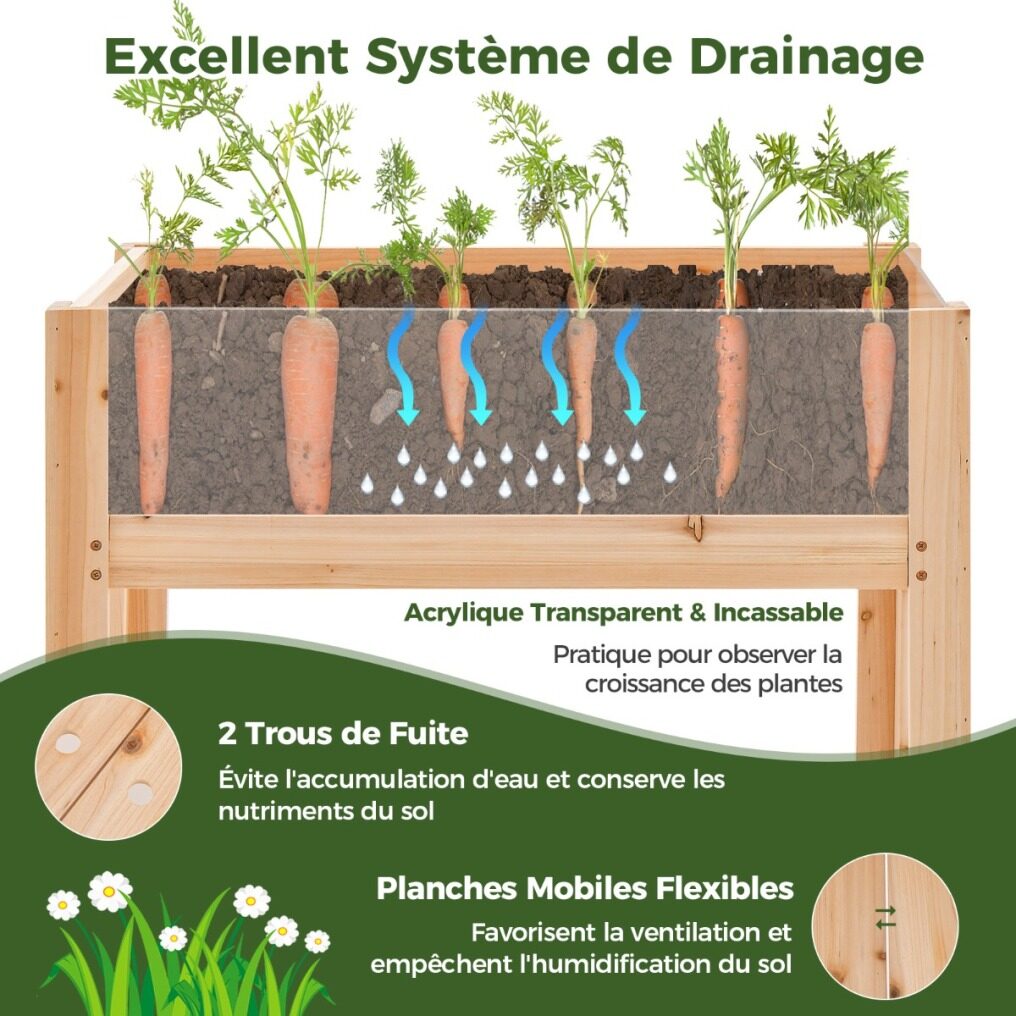 Excellent Système de Drainage

Acrylique Transparent & Incassable

Pratique pour observer la croissance des plantes

2 Trous de Fuite

Évite l'accumulation d'eau et conserve les nutriments du sol

Planches Mobiles Flexibles

Favorisent la ventilation et empêchent l'humidification du sol