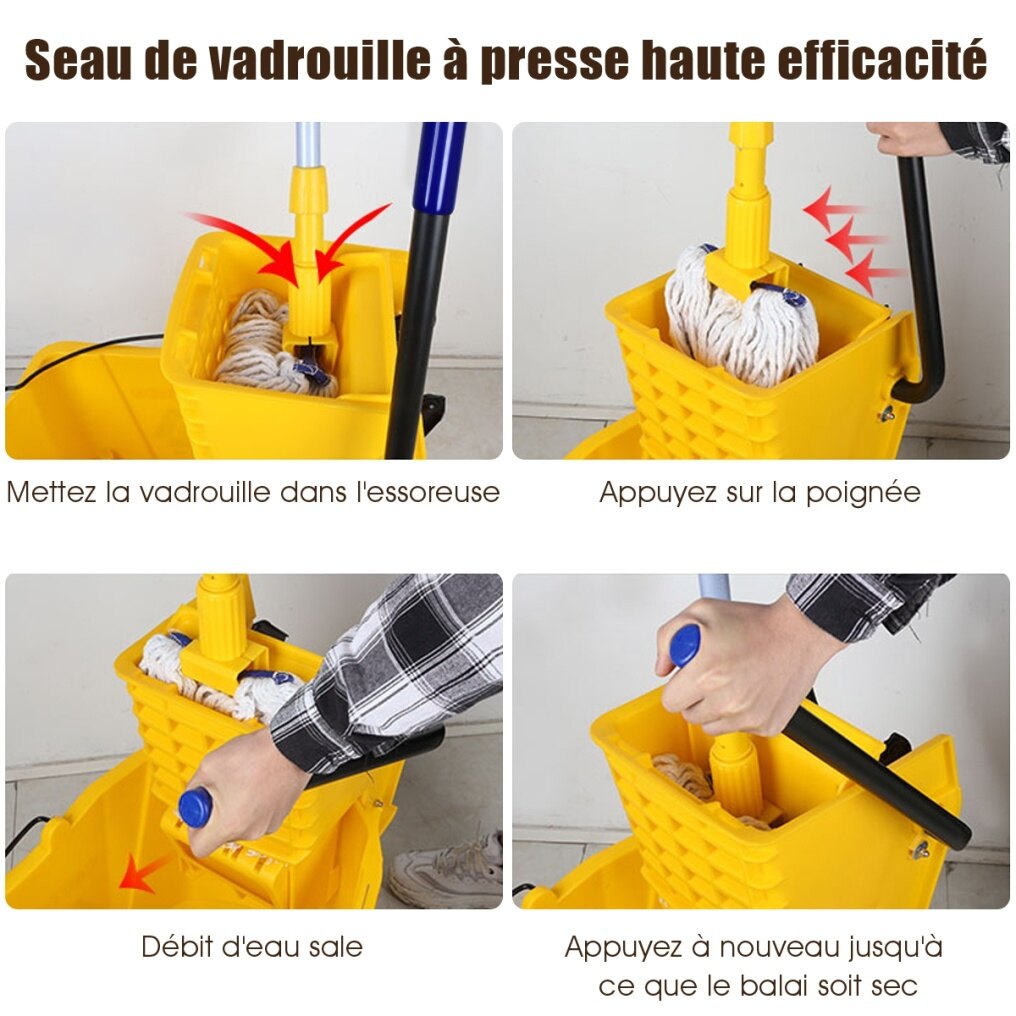 Seau de vadrouille à presse haute efficacité

Mettez la vadrouille dans l'essoreuse

Appuyez sur la poignée

Débit d'eau sale

Appuyez à nouveau jusqu'à ce que le balai soit sec