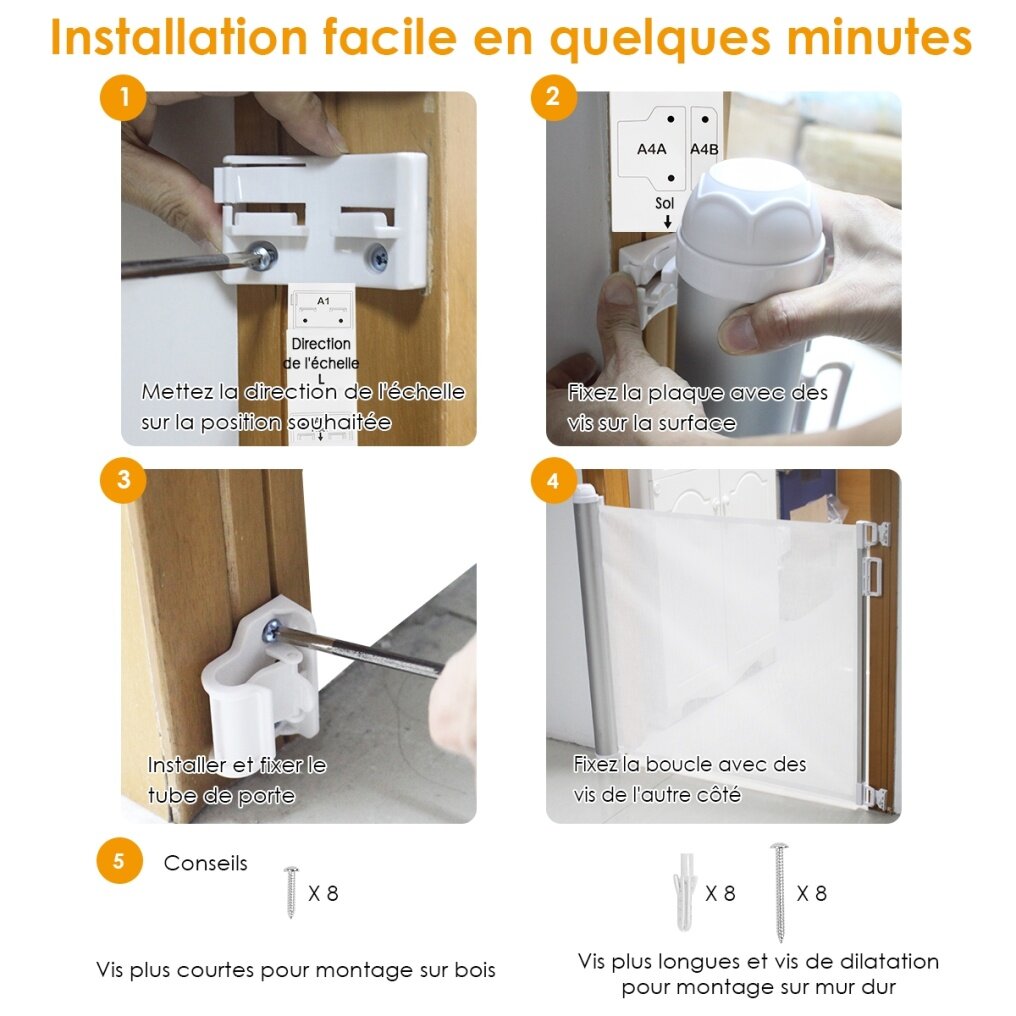 Installation facile en quelques minutes

1

A1

Direction de l'échelle

L

Mettez la direction de l'échelle sur la position souhaitée

2

A4A

A4B

Sol

Fixez la plaque avec des vis sur la surface

3

Installer et fixer le tube de porte

4

Fixez la boucle avec des vis de l'autre côté

5

Conseils

X 8

Vis plus courtes pour montage sur bois

X 8

X 8

Vis plus longues et vis de dilatation pour montage sur mur dur