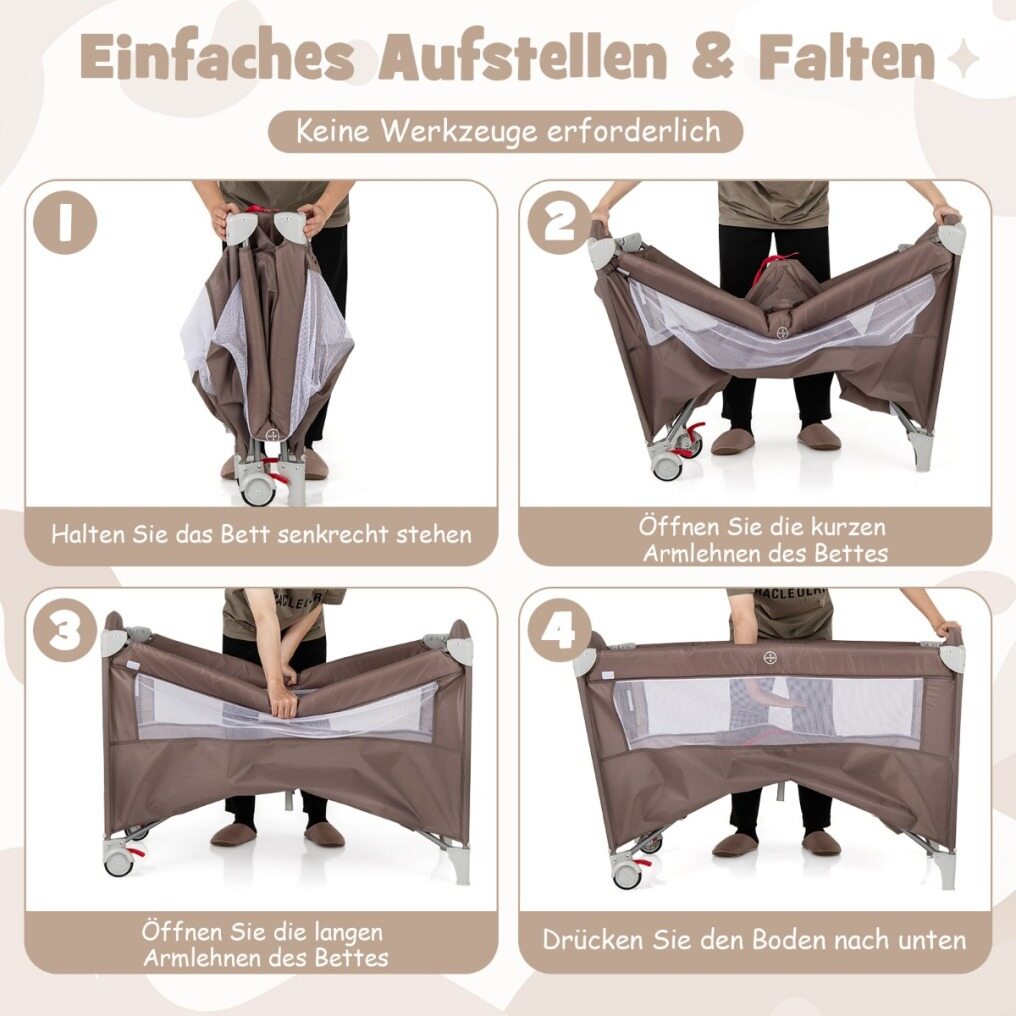 Einfaches Aufstellen & Falten

Keine Werkzeuge erforderlich

1

Halten Sie das Bett senkrecht stehen

2

Öffnen Sie die kurzen Armlehnen des Bettes

3

Öffnen Sie die langen Armlehnen des Bettes

4

Drücken Sie den Boden nach unten