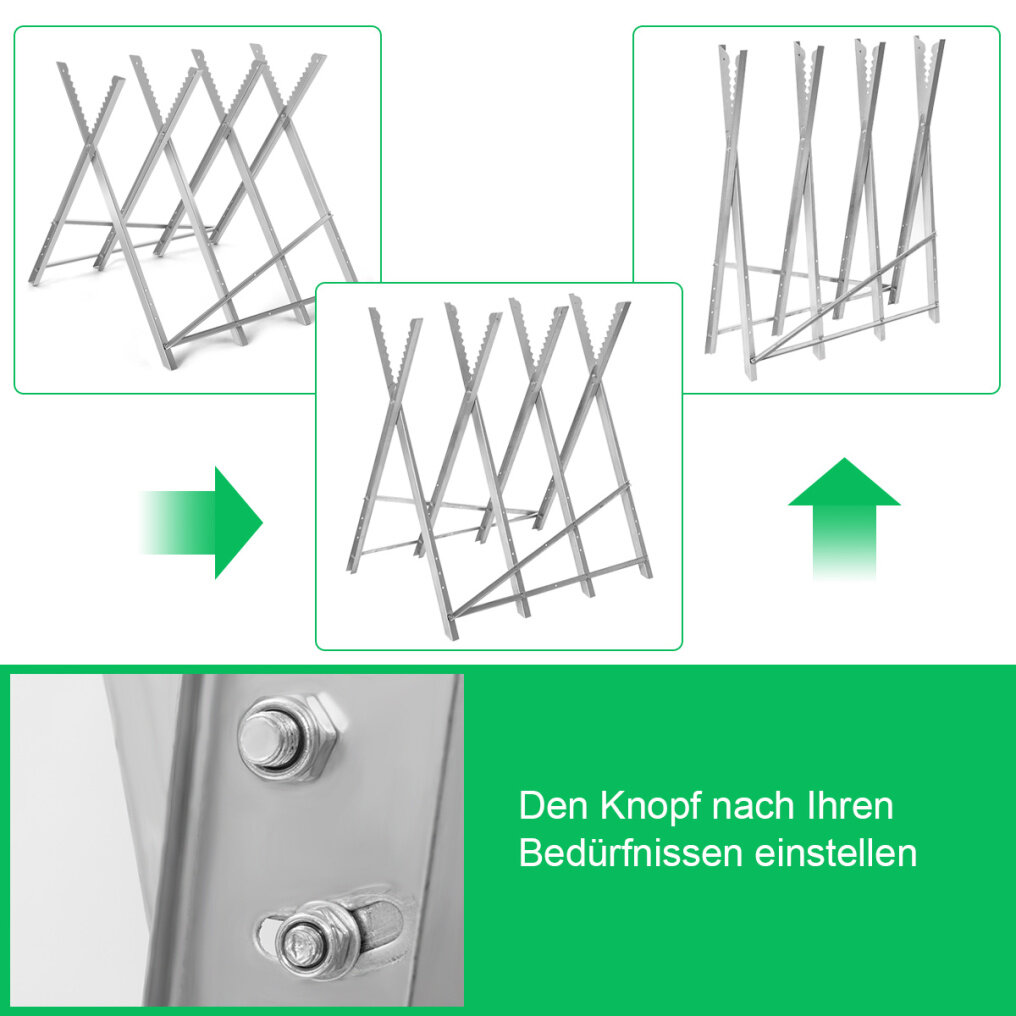 Den Knopf nach Ihren Bedürfnissen einstellen