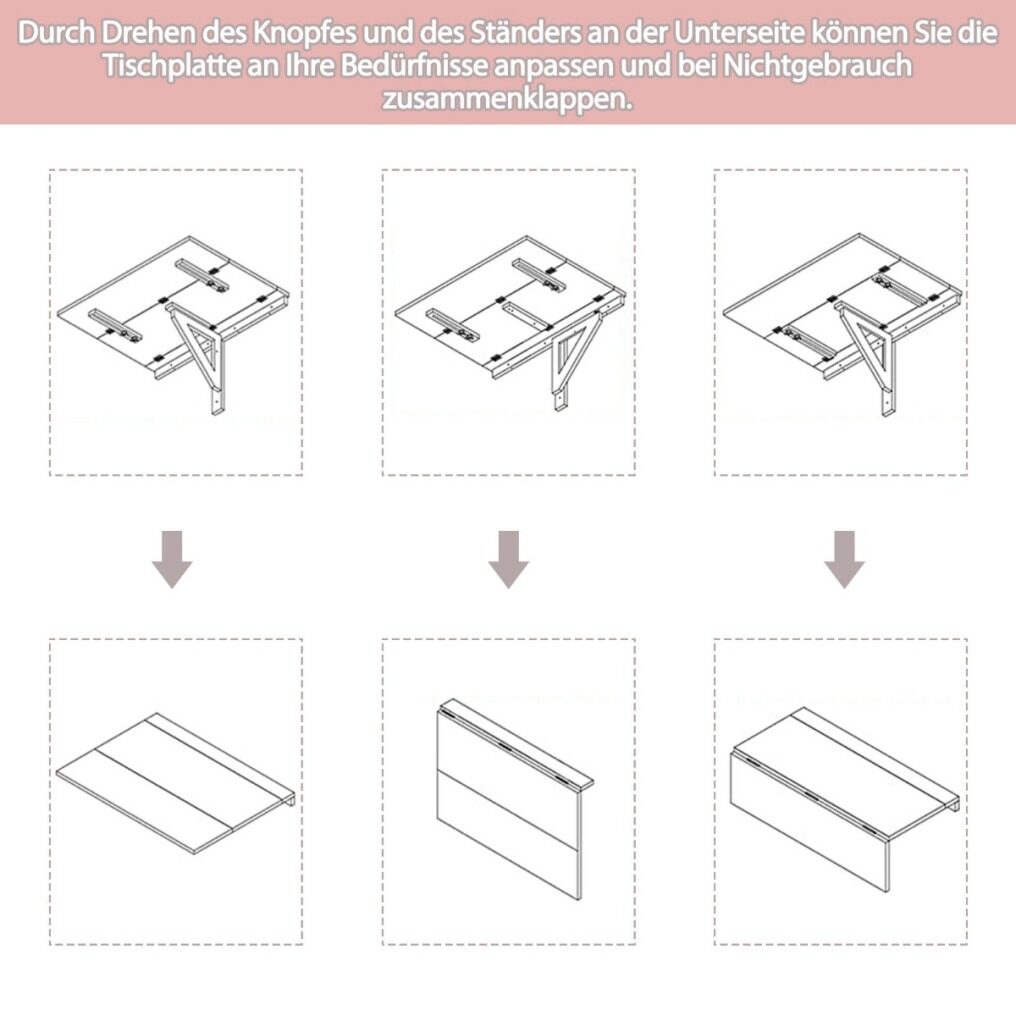 Durch Drehen des Knopfes und des Ständers an der Unterseite können Sie die Tischplatte an Ihre Bedürfnisse anpassen und bei Nichtgebrauch zusammenklappen.