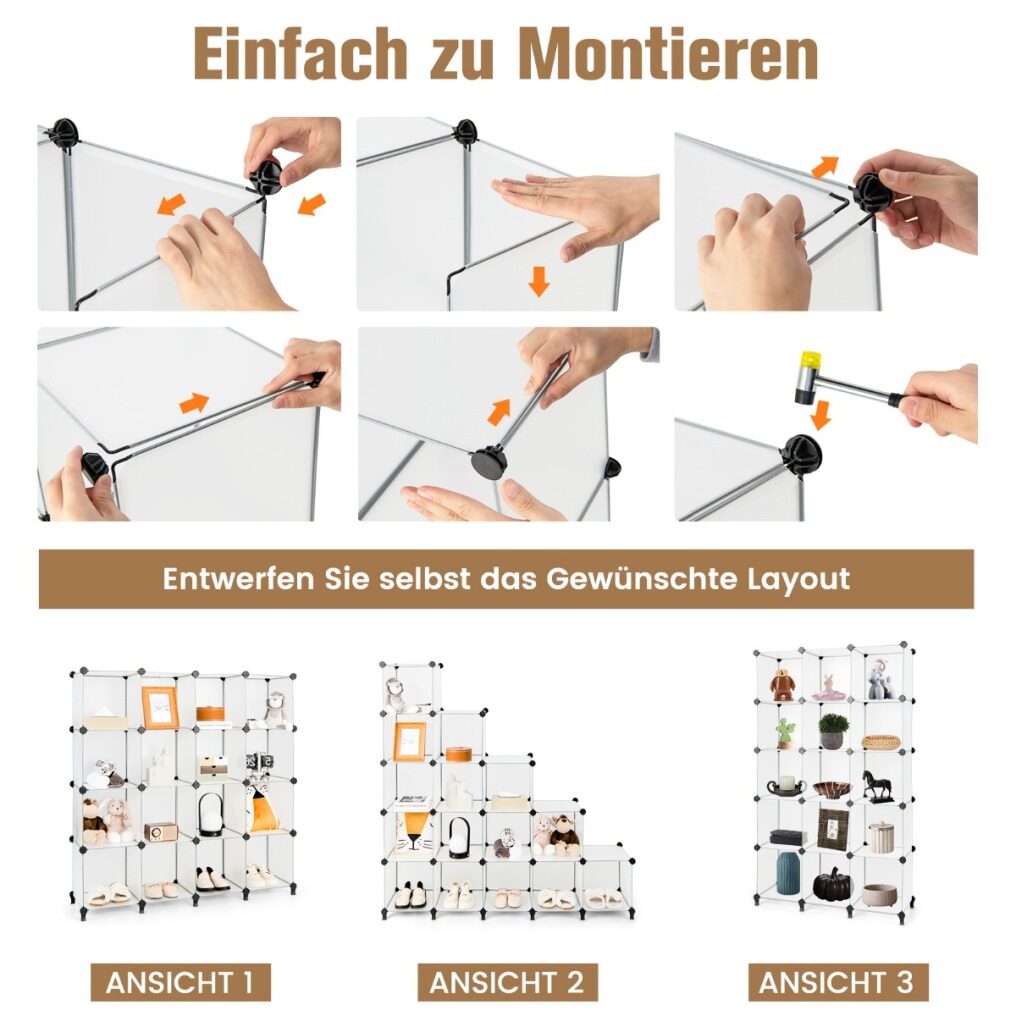 Einfach zu Montieren

Entwerfen Sie selbst das Gewünschte Layout

ANSICHT 1

ANSICHT 2

ANSICHT 3