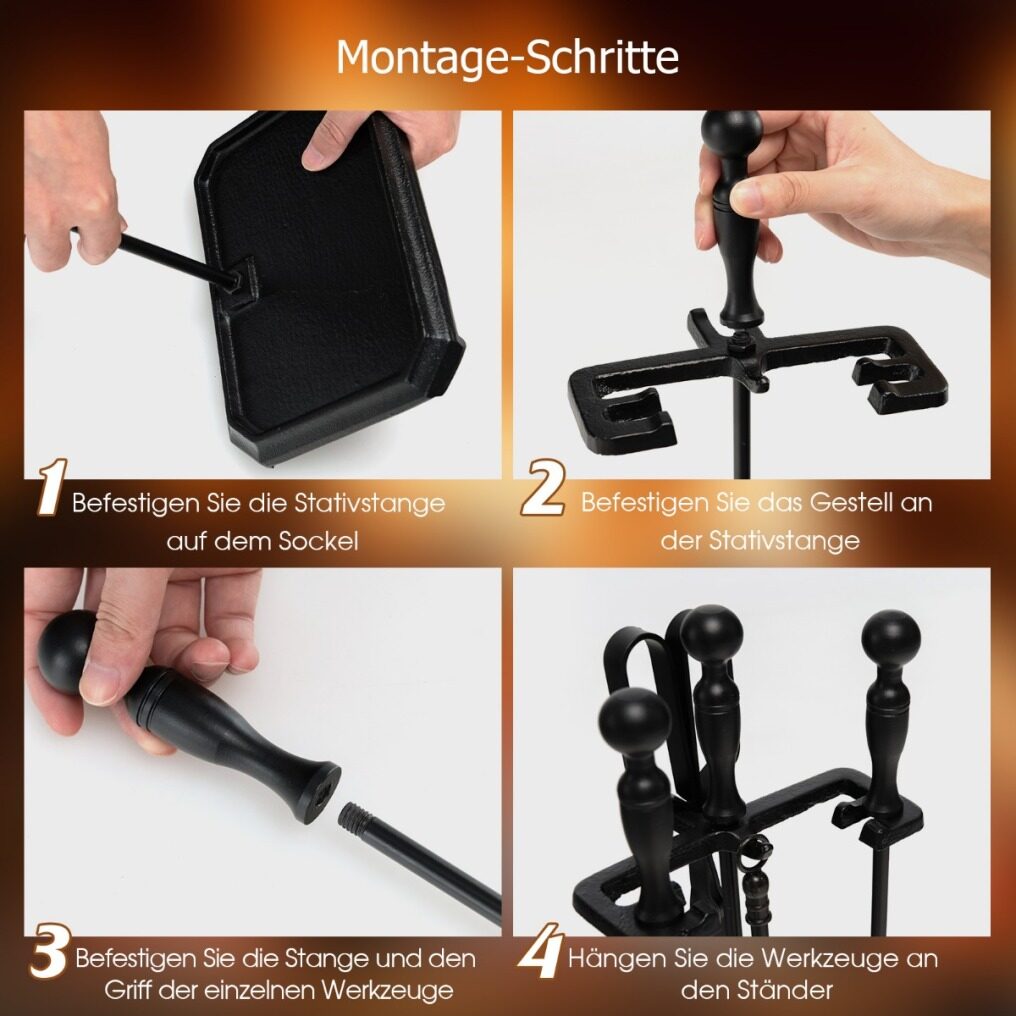 Montage-Schritte

1 Befestigen Sie die Stativstange auf dem Sockel

2 Befestigen Sie das Gestell an der Stativstange

3 Befestigen Sie die Stange und den Griff der einzelnen Werkzeuge

4 Hängen Sie die Werkzeuge an den Ständer