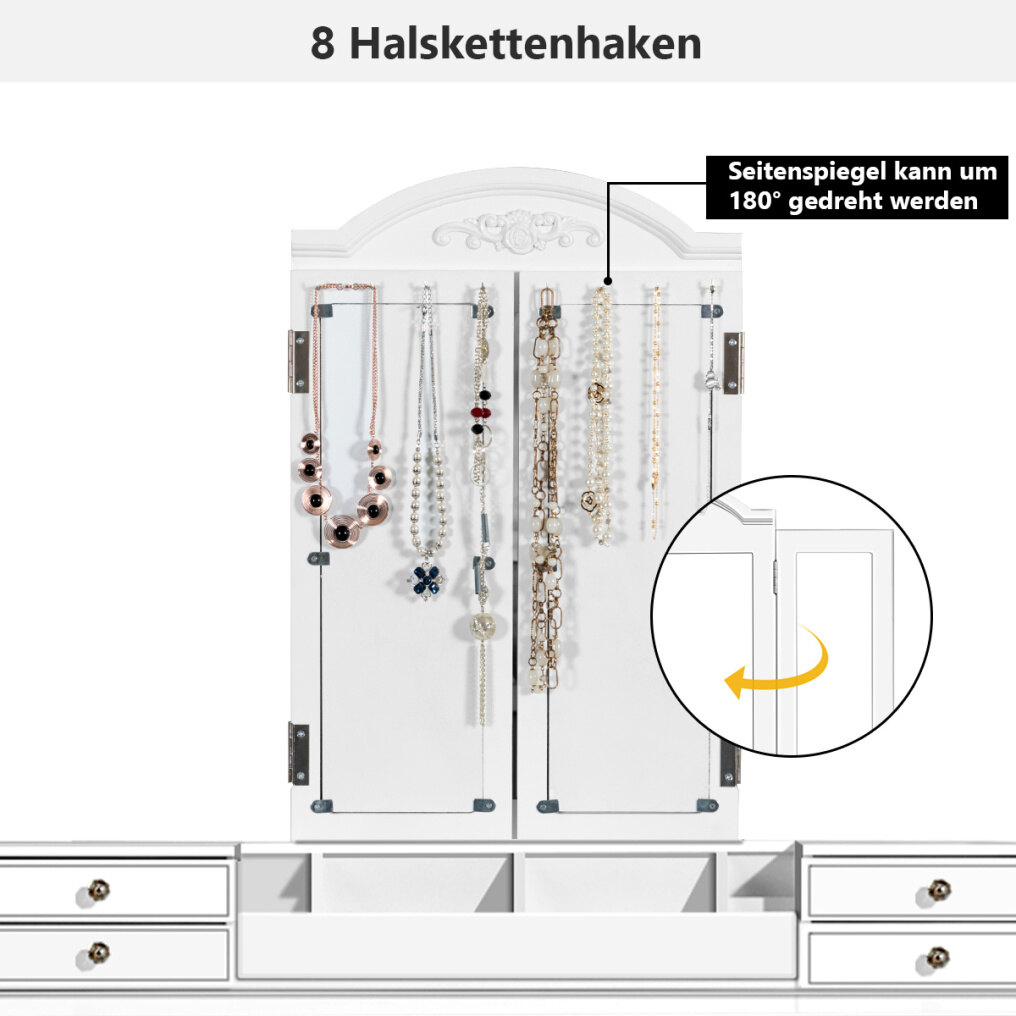 8 Halskettenhaken

Seitenspiegel kann um 180° gedreht werden