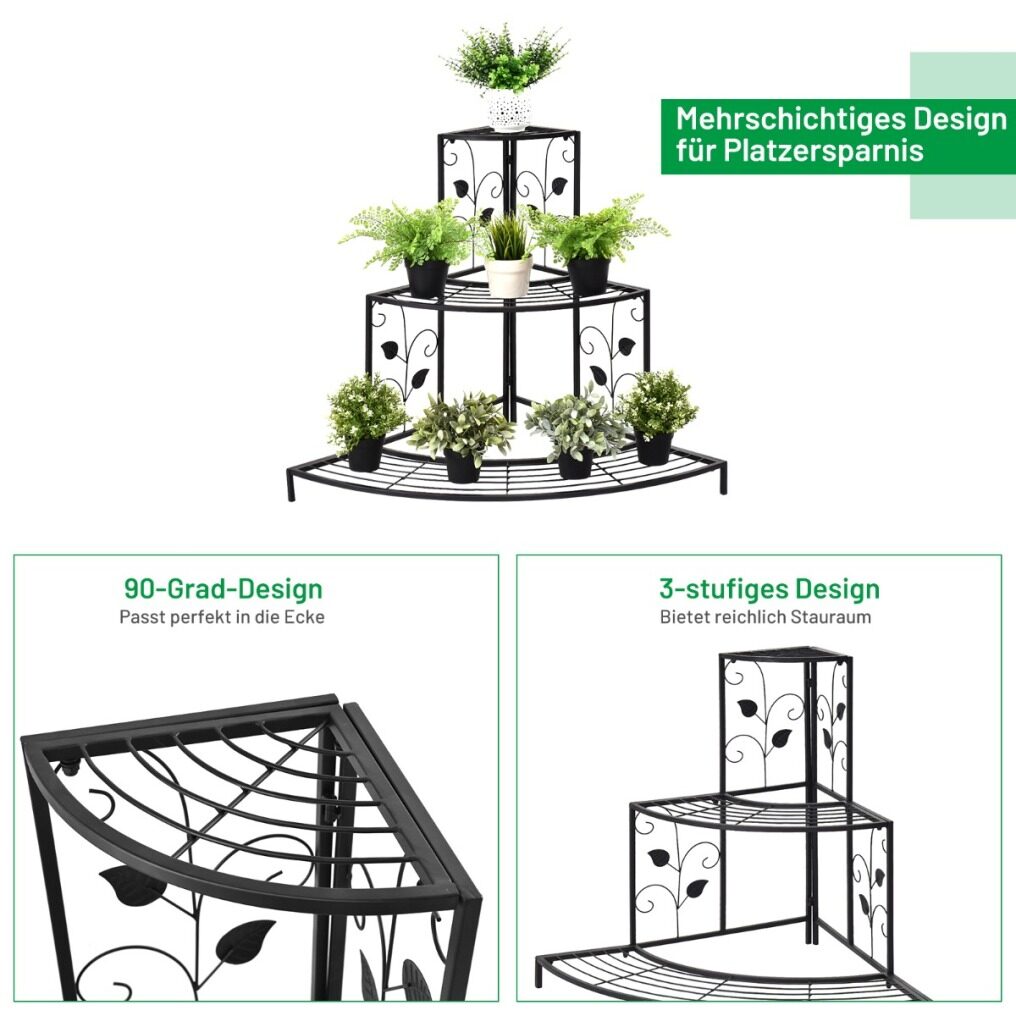 Mehrschichtiges Design für Platzersparnis

90-Grad-Design
Passt perfekt in die Ecke

3-stufiges Design
Bietet reichlich Stauraum