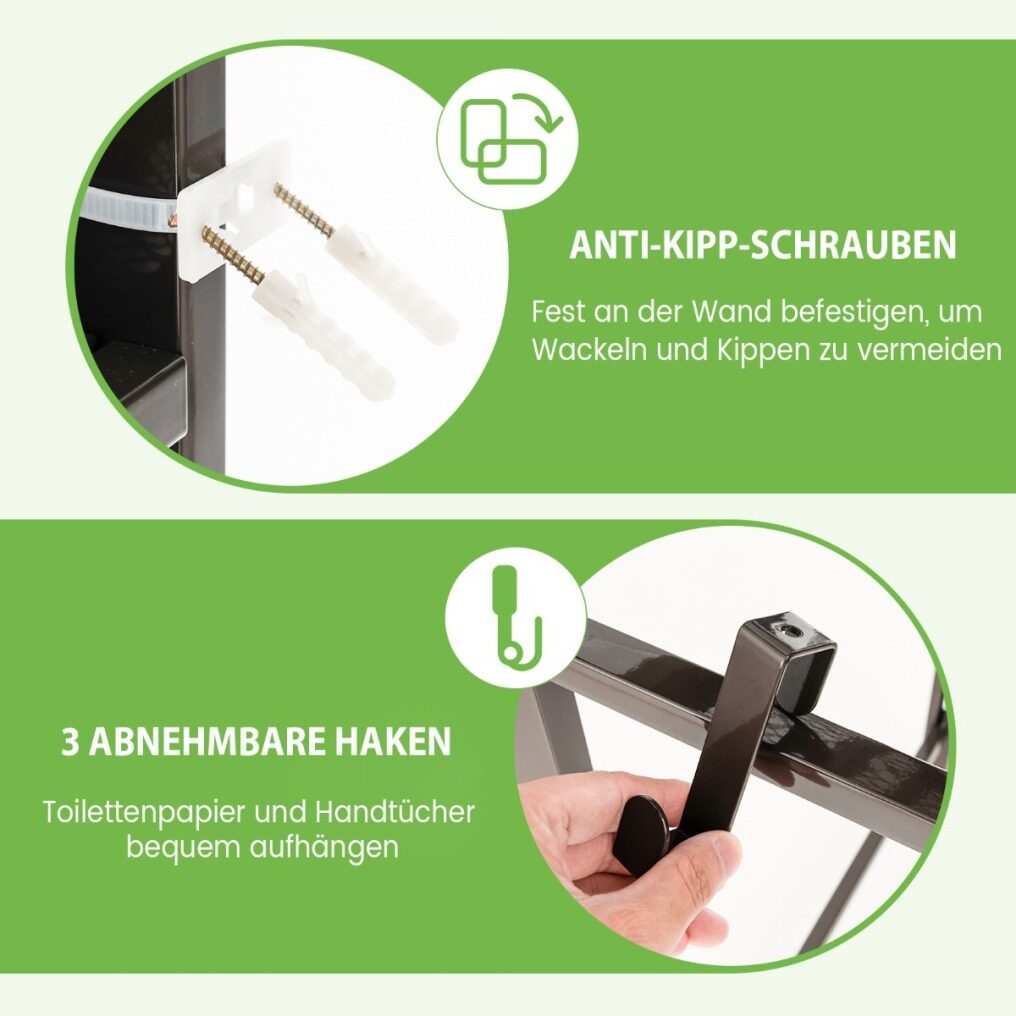 ANTI-KIPP-SCHRAUBEN

Fest an der Wand befestigen, um Wackeln und Kippen zu vermeiden

3 ABNEHMBARE HAKEN

Toilettenpapier und Handtücher bequem aufhängen