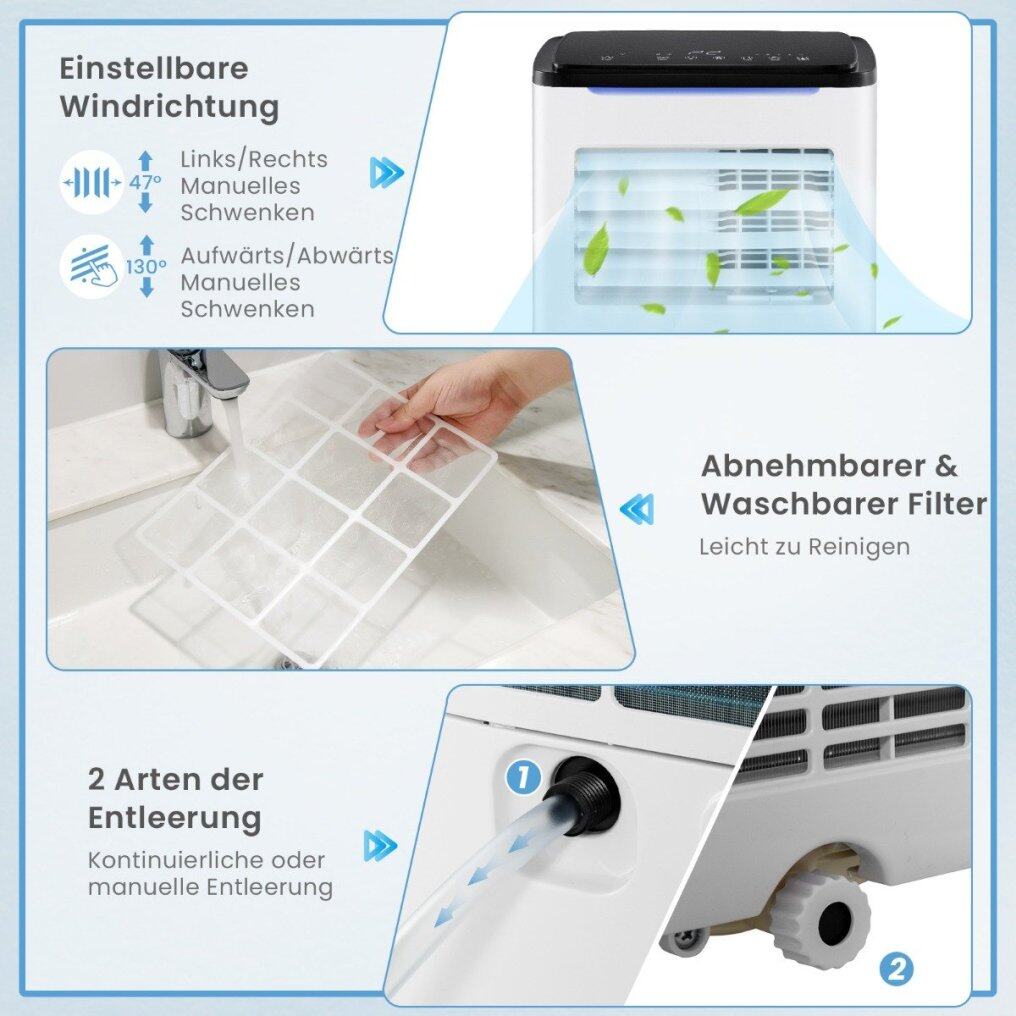 Einstellbare Windrichtung

47°

Links/Rechts
Manuelles
Schwenken

130°

Aufwärts/Abwärts
Manuelles
Schwenken

Abnehmbarer & Waschbarer Filter

Leicht zu Reinigen

2 Arten der Entleerung

Kontinuierliche oder manuelle Entleerung

1

2