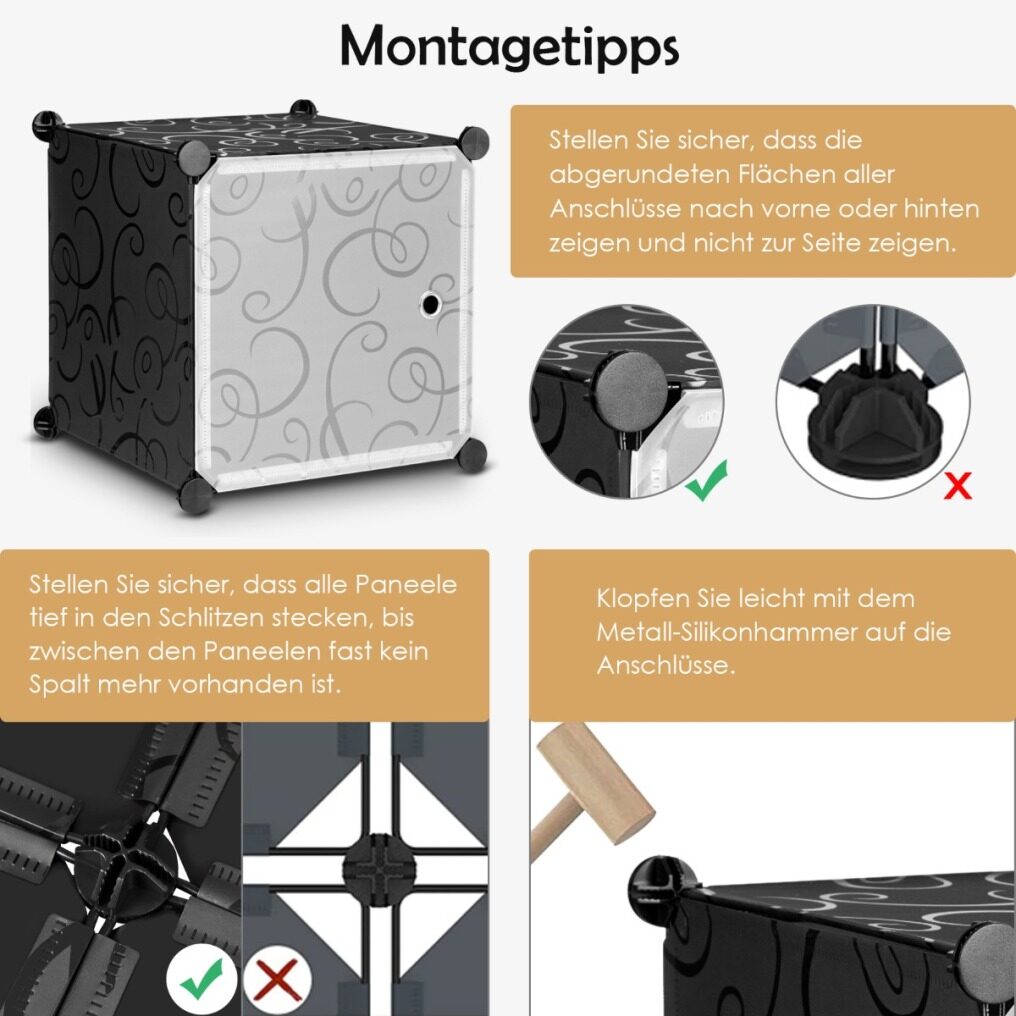 Montagetipps

Stellen Sie sicher, dass die abgerundeten Flächen aller Anschlüsse nach vorne oder hinten zeigen und nicht zur Seite zeigen.

Stellen Sie sicher, dass alle Paneele tief in den Schlitzen stecken, bis zwischen den Paneelen fast kein Spalt mehr vorhanden ist.

Klopfen Sie leicht mit dem Metall-Silikonhammer auf die Anschlüsse.