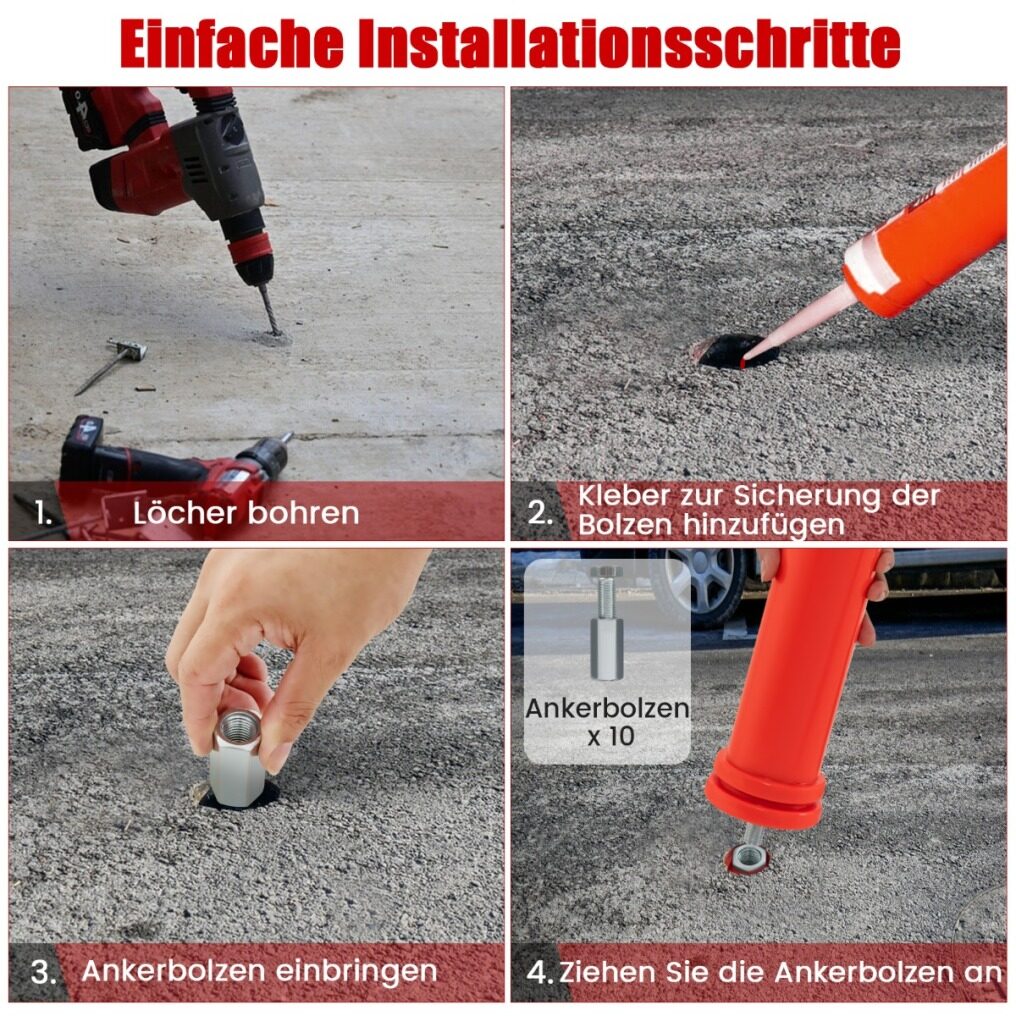 Einfache Installationsschritte

1. Löcher bohren

2. Kleber zur Sicherung der Bolzen hinzufügen

3. Ankerbolzen einbringen

Ankerbolzen x 10

4. Ziehen Sie die Ankerbolzen an