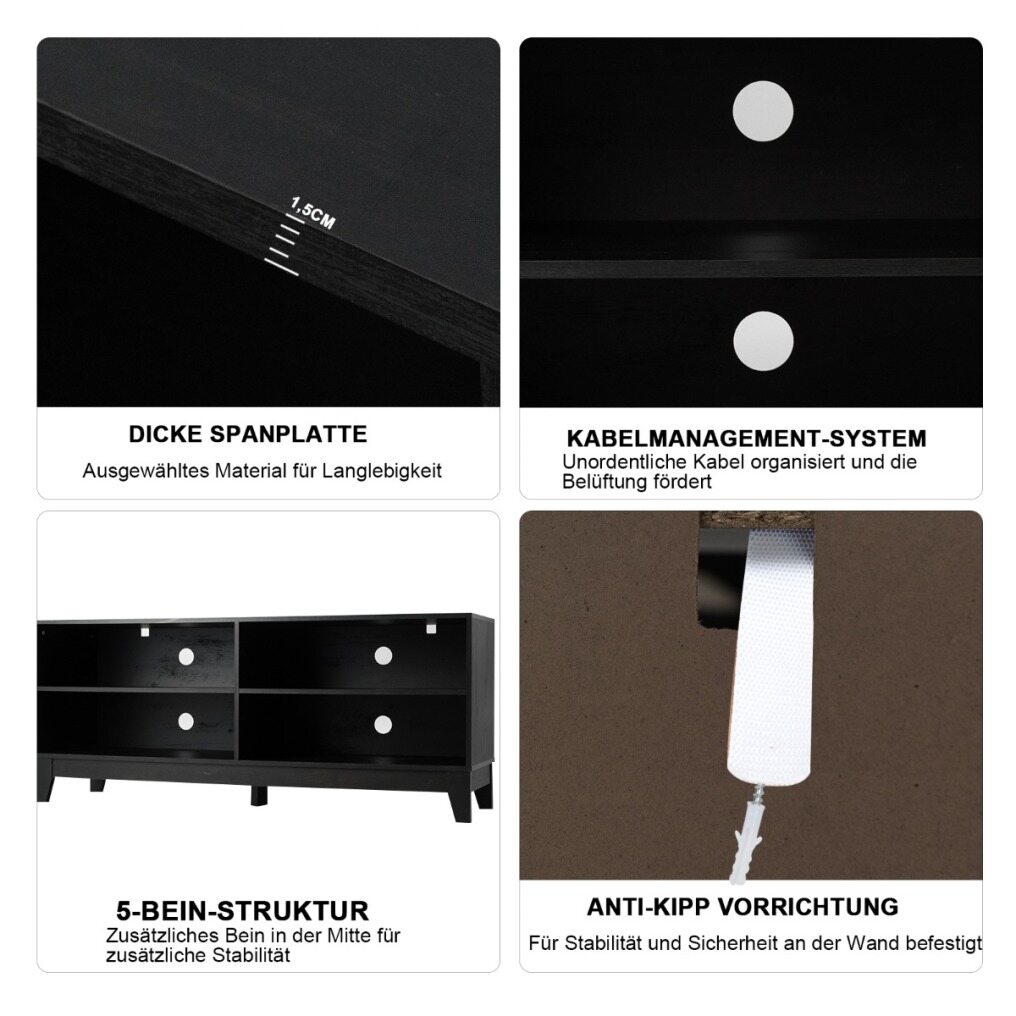 1,5CM

DICKE SPANPLATTE

Ausgewähltes Material für Langlebigkeit

KABELMANAGEMENT-SYSTEM

Unordentliche Kabel organisiert und die Belüftung fördert

5-BEIN-STRUKTUR

Zusätzliches Bein in der Mitte für zusätzliche Stabilität

ANTI-KIPP VORRICHTUNG

Für Stabilität und Sicherheit an der Wand befestigt