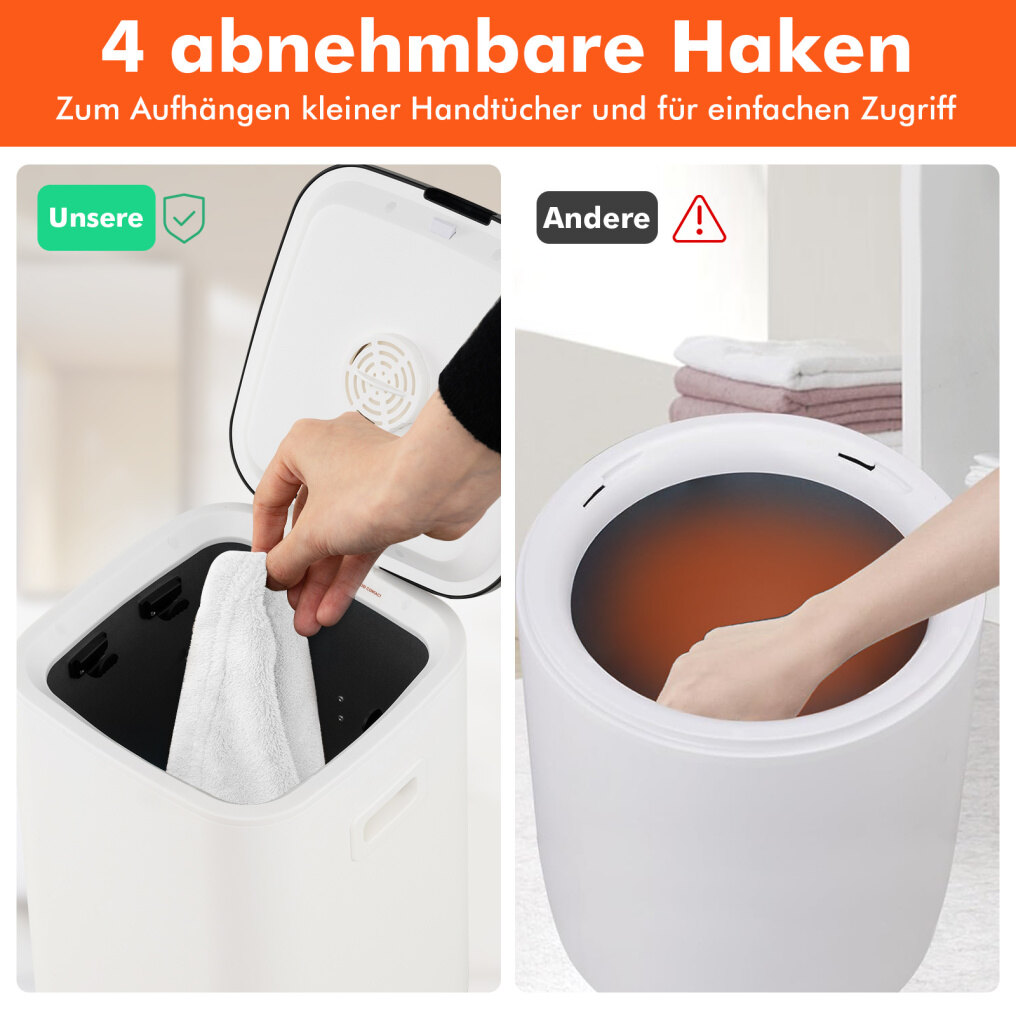 4 abnehmbare Haken

Zum Aufhängen kleiner Handtücher und für einfachen Zugriff

Unsere

Andere