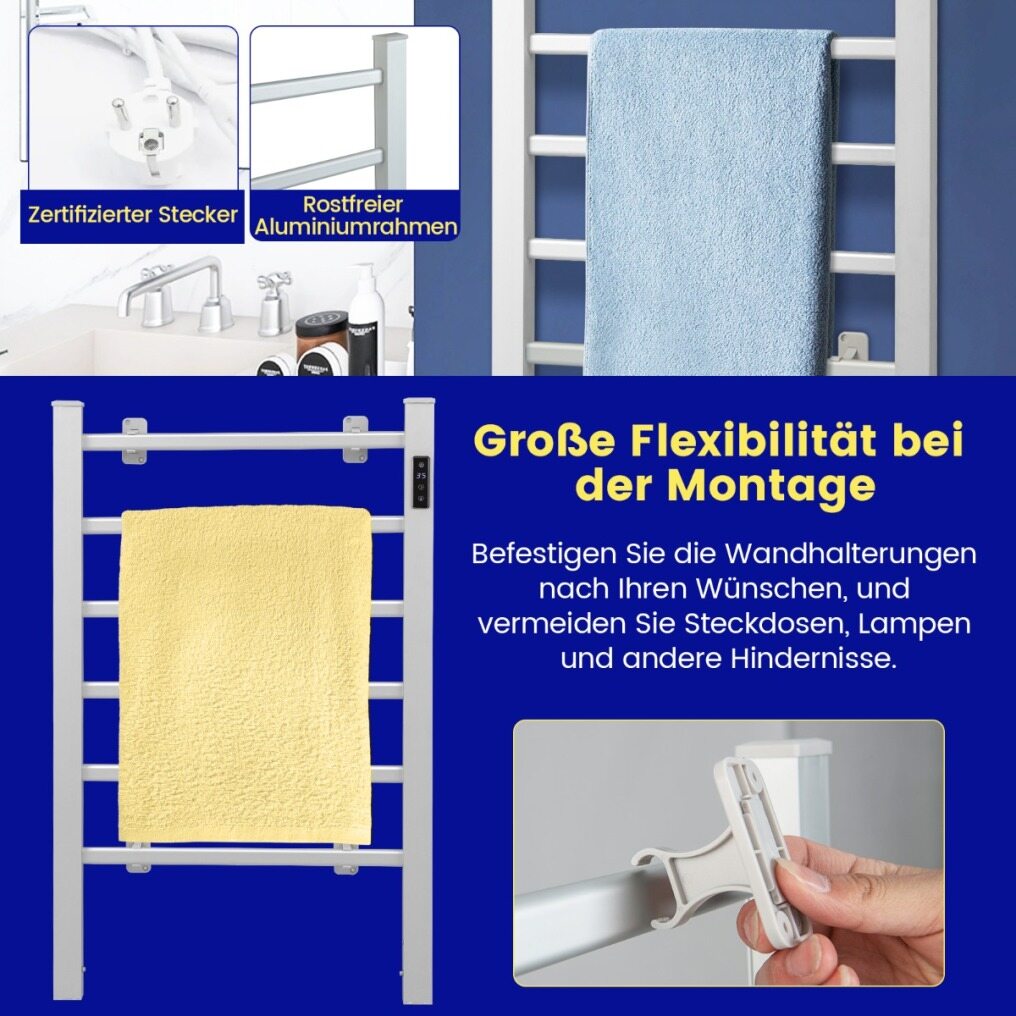 Zertifizierter Stecker

Rostfreier Aluminiumrahmen

35

Große Flexibilität bei der Montage

Befestigen Sie die Wandhalterungen nach Ihren Wünschen, und vermeiden Sie Steckdosen, Lampen und andere Hindernisse.